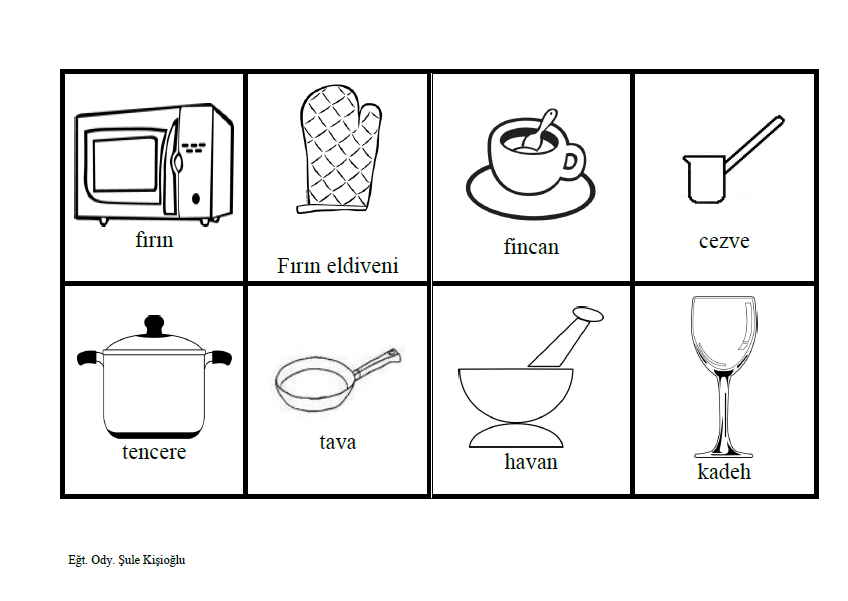 | fırın | Fırın eldiveni | fincan | cezve |
|---|---|---|---|
| tencere | tava | havan | kadeh |

Eğt. Ody. Şule Kişioğlu