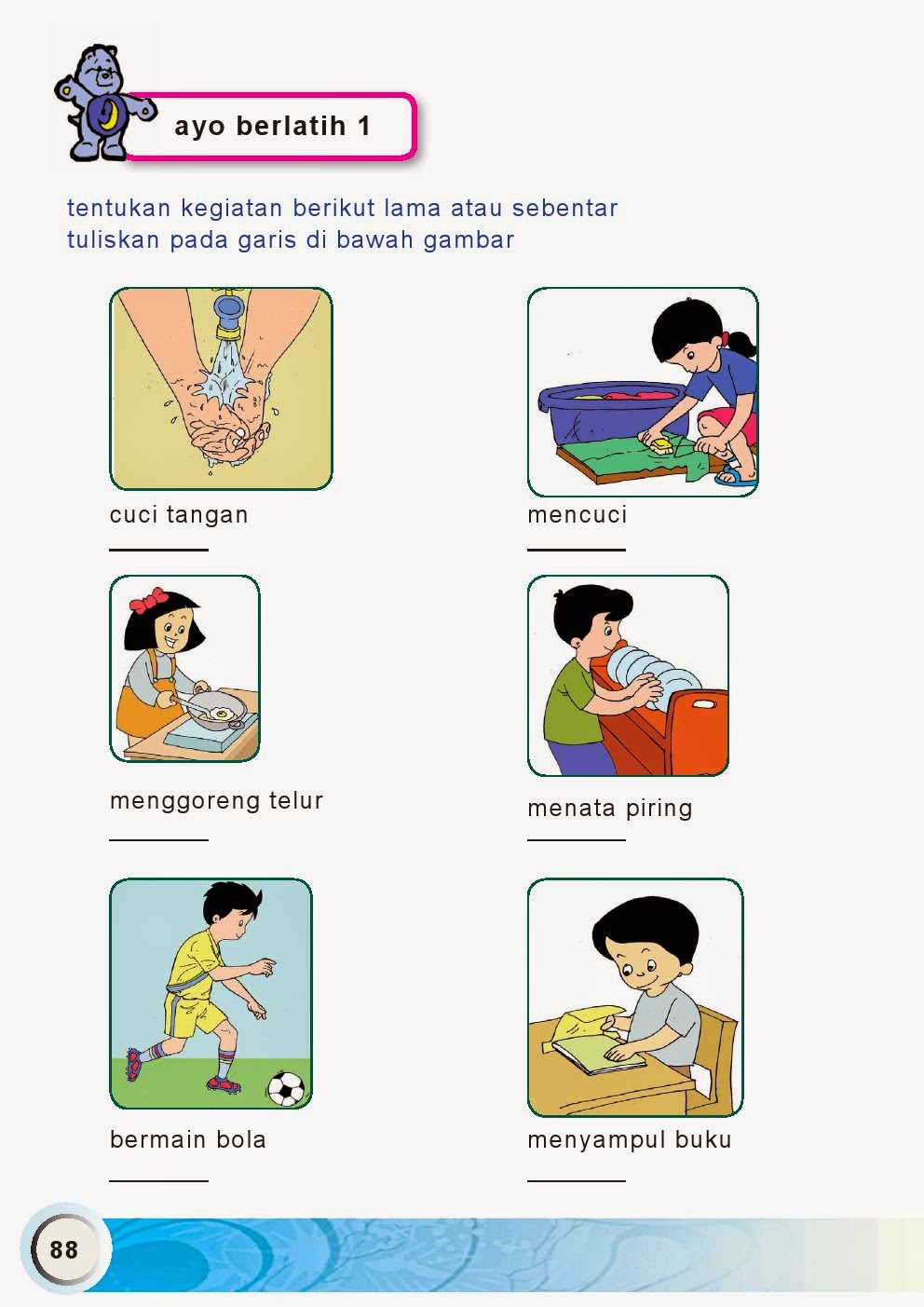 ayo berlatih 1

tentukan kegiatan berikut lama atau sebentar
tuliskan pada garis di bawah gambar

cuci tangan

mencuci

menggoreng telur

menata piring

bermain bola

menyampul buku

88