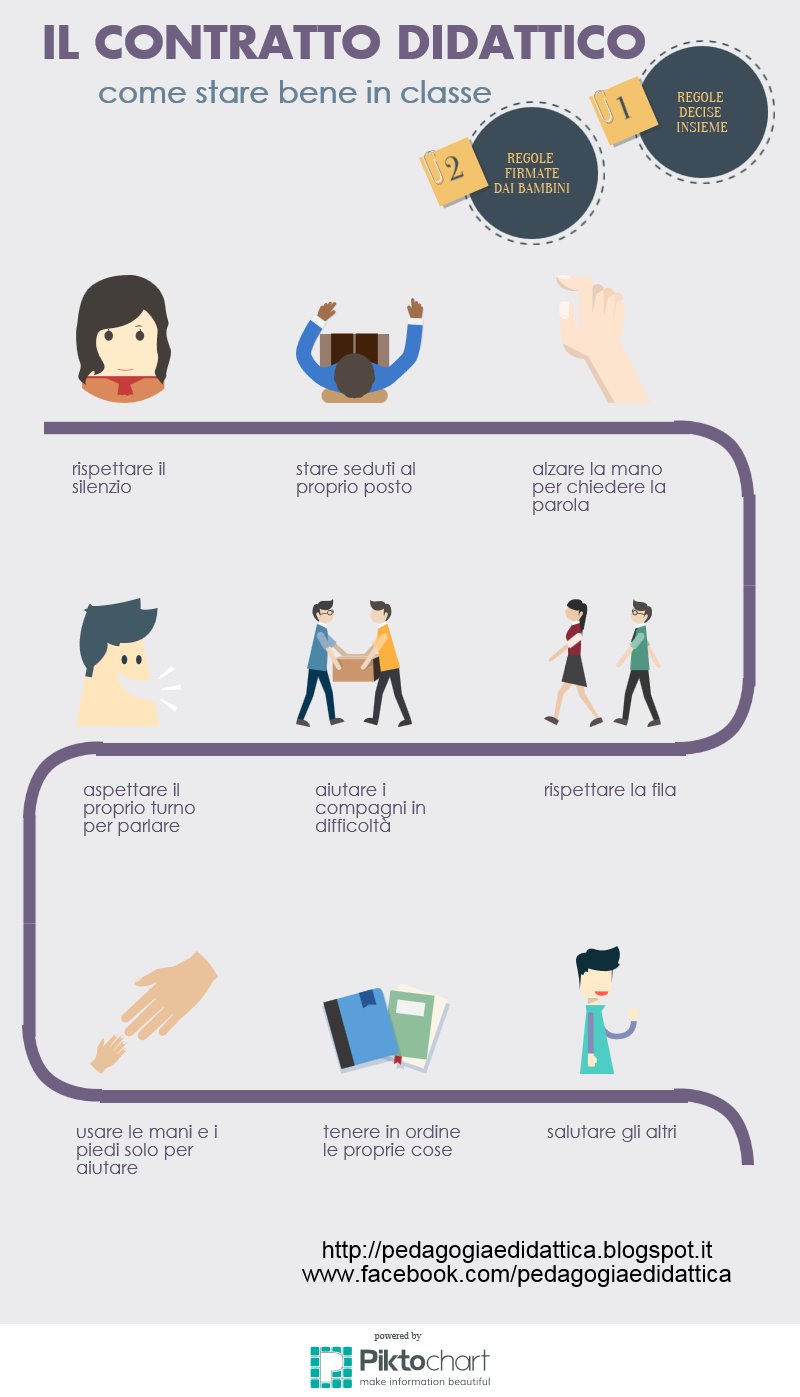 IL CONTRATTO DIDATTICO

come stare bene in classe

1 REGOLE DECISE INSIEME

2 REGOLE FIRMATE DAI BAMBINI

rispettare il silenzio

stare seduti al proprio posto

alzare la mano per chiedere la parola

aspettare il proprio turno per parlare

aiutare i compagni in difficoltà

rispettare la fila

usare le mani e i piedi solo per aiutare

tenere in ordine le proprie cose

salutare gli altri

http://pedagogiaedidattica.blogspot.it
www.facebook.com/pedagogiaedidattica

powered by
Piktochart
make information beautiful