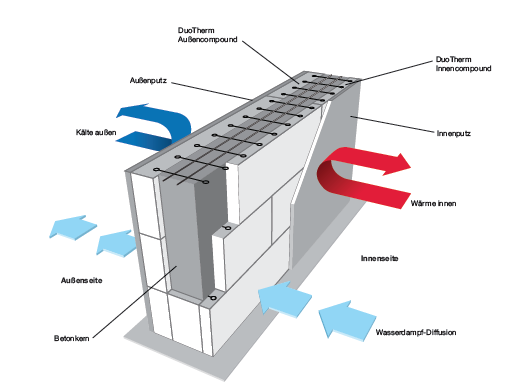 DuoTherm
Außencompound

DuoTherm
Innencompound

Außenputz

Kälte außen

Innenputz

Wärme innen

Innenseite

Außenseite

Betonkern

Wasserdampf-Diffusion