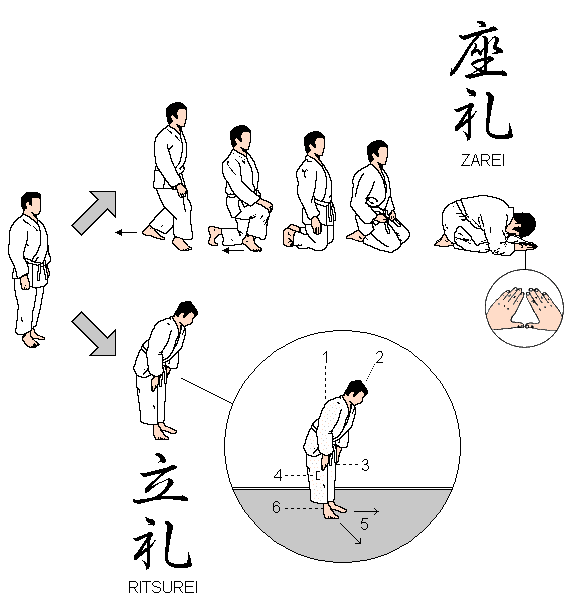 座礼
ZAREI

1
2
3
4
6
5

立礼
RITSUREI