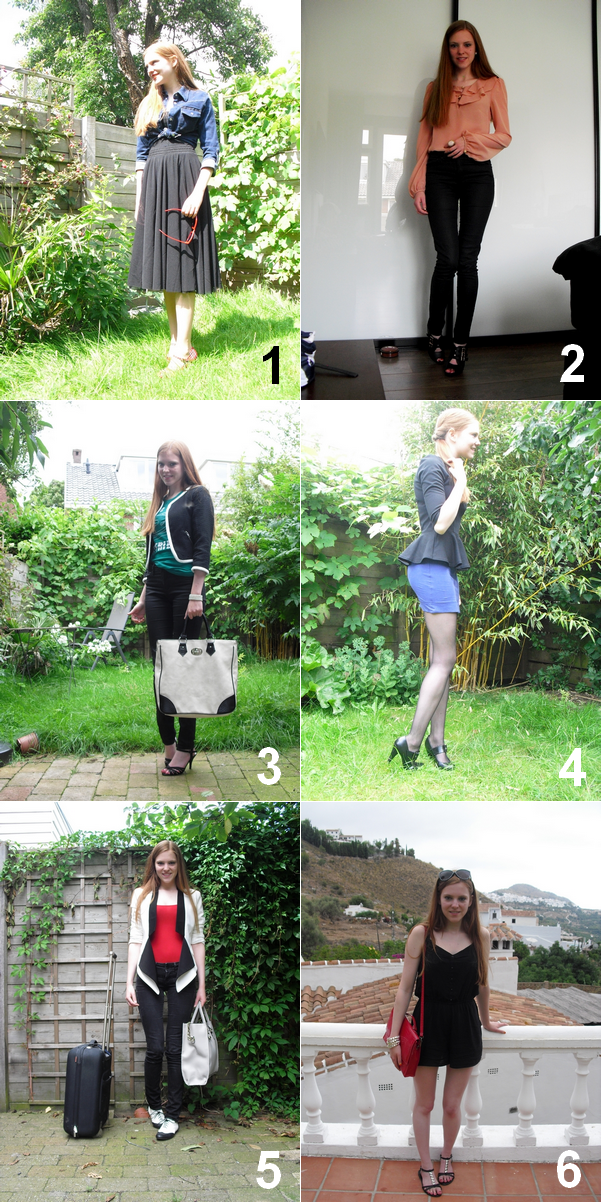 1
2
3
4
5
6