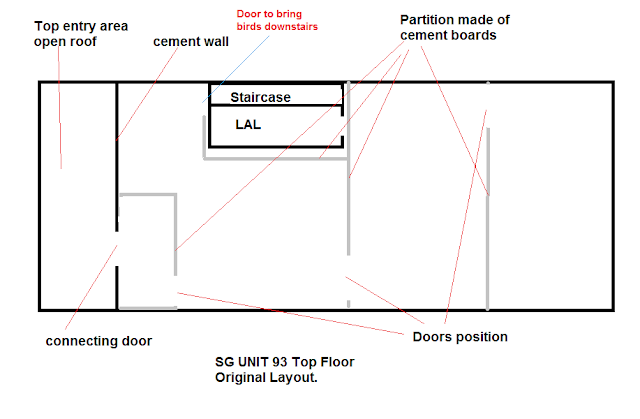 Top entry area open roof

cement wall

Door to bring birds downstairs

Partition made of cement boards

Staircase

LAL

connecting door

Doors position

SG UNIT 93 Top Floor Original Layout.