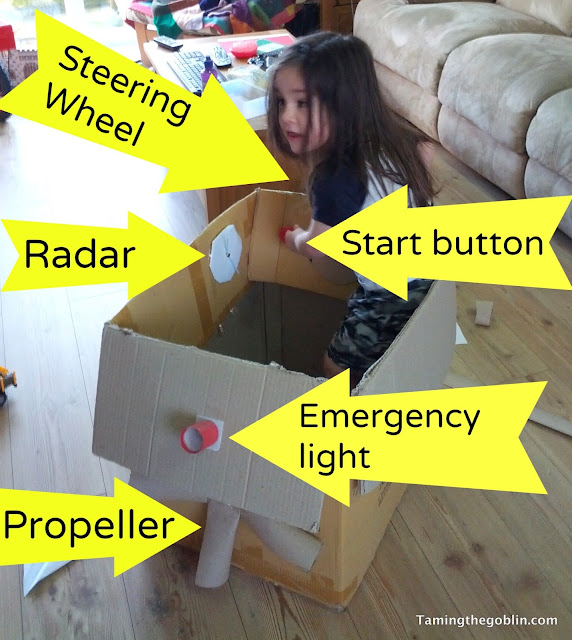 Steering Wheel

Radar

Start button

Emergency light

Propeller

Tamingthegoblin.com