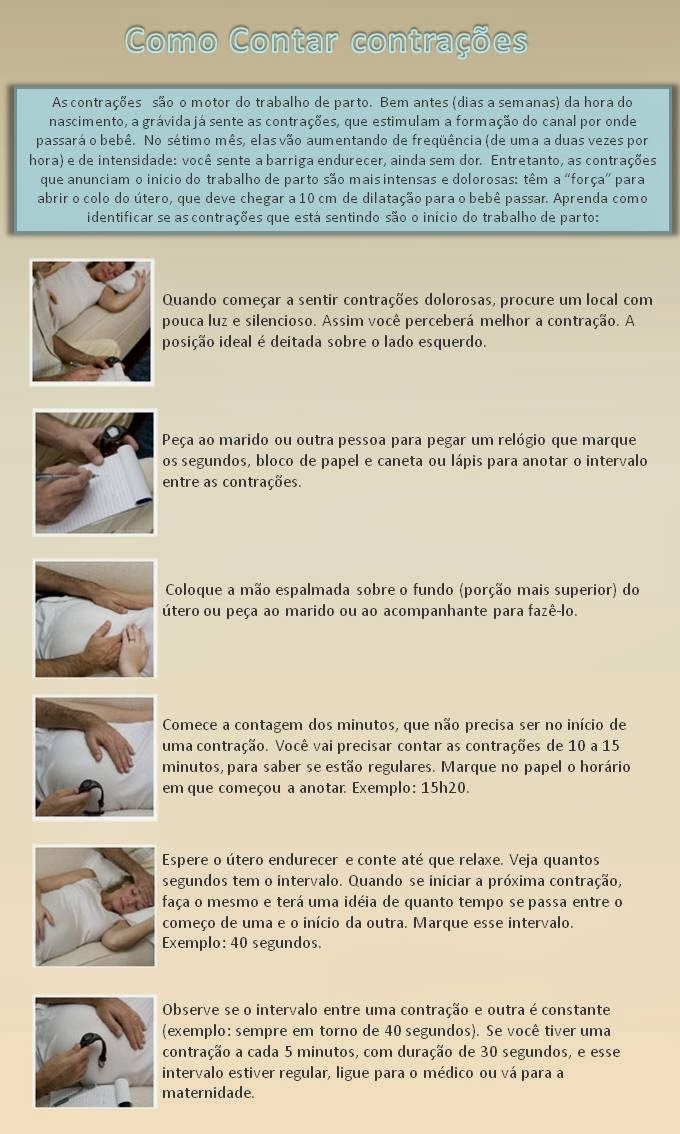 Como Contar contrações

As contrações são o motor do trabalho de parto. Bem antes (dias a semanas) da hora do nascimento, a grávida já sente as contrações, que estimulam a formação do canal por onde passará o bebê. No sétimo mês, elas vão aumentando de freqüência (de uma a duas vezes por hora) e de intensidade: você sente a barriga endurecer, ainda sem dor. Entretanto, as contrações que anunciam o inicio do trabalho de parto são mais intensas e dolorosas: têm a "força" para abrir o colo do útero, que deve chegar a 10 cm de dilatação para o bebê passar. Aprenda como identificar se as contrações que está sentindo são o início do trabalho de parto:

Quando começar a sentir contrações dolorosas, procure um local com pouca luz e silencioso. Assim você perceberá melhor a contração. A posição ideal é deitada sobre o lado esquerdo.

Peça ao marido ou outra pessoa para pegar um relógio que marque os segundos, bloco de papel e caneta ou lápis para anotar o intervalo entre as contrações.

Coloque a mão espalmada sobre o fundo (porção mais superior) do útero ou peça ao marido ou ao acompanhante para fazê-lo.

Comece a contagem dos minutos, que não precisa ser no início de uma contração. Você vai precisar contar as contrações de 10 a 15 minutos, para saber se estão regulares. Marque no papel o horário em que começou a anotar. Exemplo: 15h20.

Espere o útero endurecer e conte até que relaxe. Veja quantos segundos tem o intervalo. Quando se iniciar a próxima contração, faça o mesmo e terá uma idéia de quanto tempo se passa entre o começo de uma e o início da outra. Marque esse intervalo. Exemplo: 40 segundos.

Observe se o intervalo entre uma contração e outra é constante (exemplo: sempre em torno de 40 segundos). Se você tiver uma contração a cada 5 minutos, com duração de 30 segundos, e esse intervalo estiver regular, ligue para o médico ou vá para a maternidade.