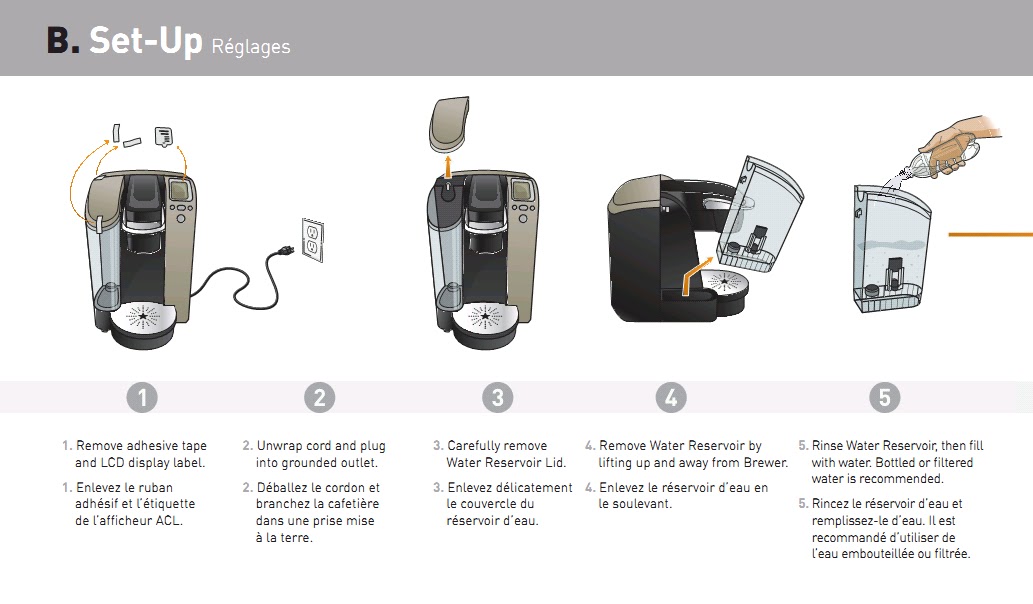 B. Set-Up Réglages

1

2

3

4

5

1. Remove adhesive tape and LCD display label.

1. Enlevez le ruban adhésif et l'étiquette de l'afficheur ACL.

2. Unwrap cord and plug into grounded outlet.

2. Déballez le cordon et branchez la cafetière dans une prise mise à la terre.

3. Carefully remove Water Reservoir Lid.

3. Enlevez délicatement le couvercle du réservoir d'eau.

4. Remove Water Reservoir by lifting up and away from Brewer.

4. Enlevez le réservoir d'eau en le soulevant.

5. Rinse Water Reservoir, then fill with water. Bottled or filtered water is recommended.

5. Rincez le réservoir d'eau et remplissez-le d'eau. Il est recommandé d'utiliser de l'eau embouteillée ou filtrée.