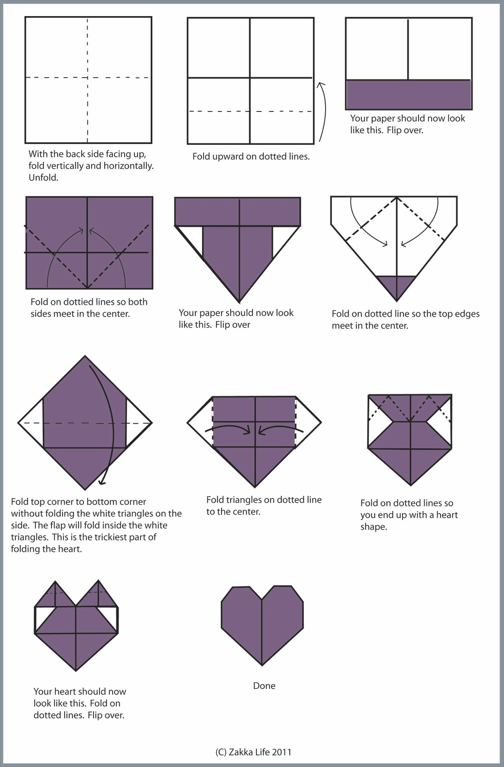 With the back side facing up, fold vertically and horizontally. Unfold.

Fold upward on dotted lines.

Your paper should now look like this. Flip over.

Fold on dottied lines so both sides meet in the center.

Your paper should now look like this. Flip over

Fold on dotted line so the top edges meet in the center.

Fold top corner to bottom corner without folding the white triangles on the side. The flap will fold inside the white triangles. This is the trickiest part of folding the heart.

Fold triangles on dotted line to the center.

Fold on dotted lines so you end up with a heart shape.

Your heart should now look like this. Fold on dotted lines. Flip over.

Done

(C) Zakka Life 2011