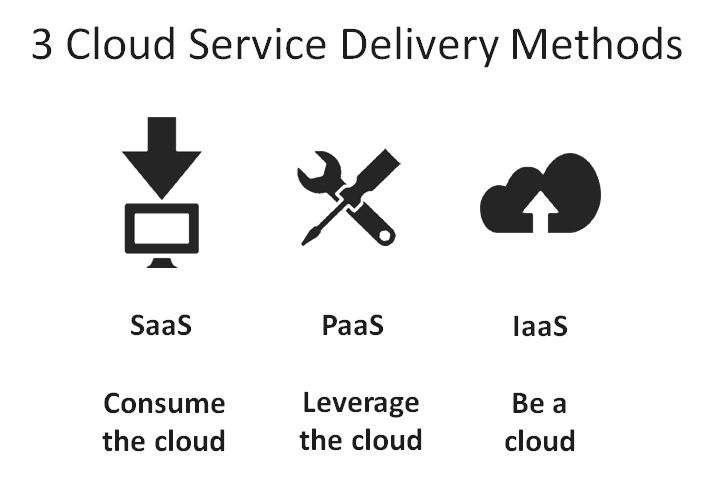 3 Cloud Service Delivery Methods

SaaS

Consume the cloud

PaaS

Leverage the cloud

IaaS

Be a cloud