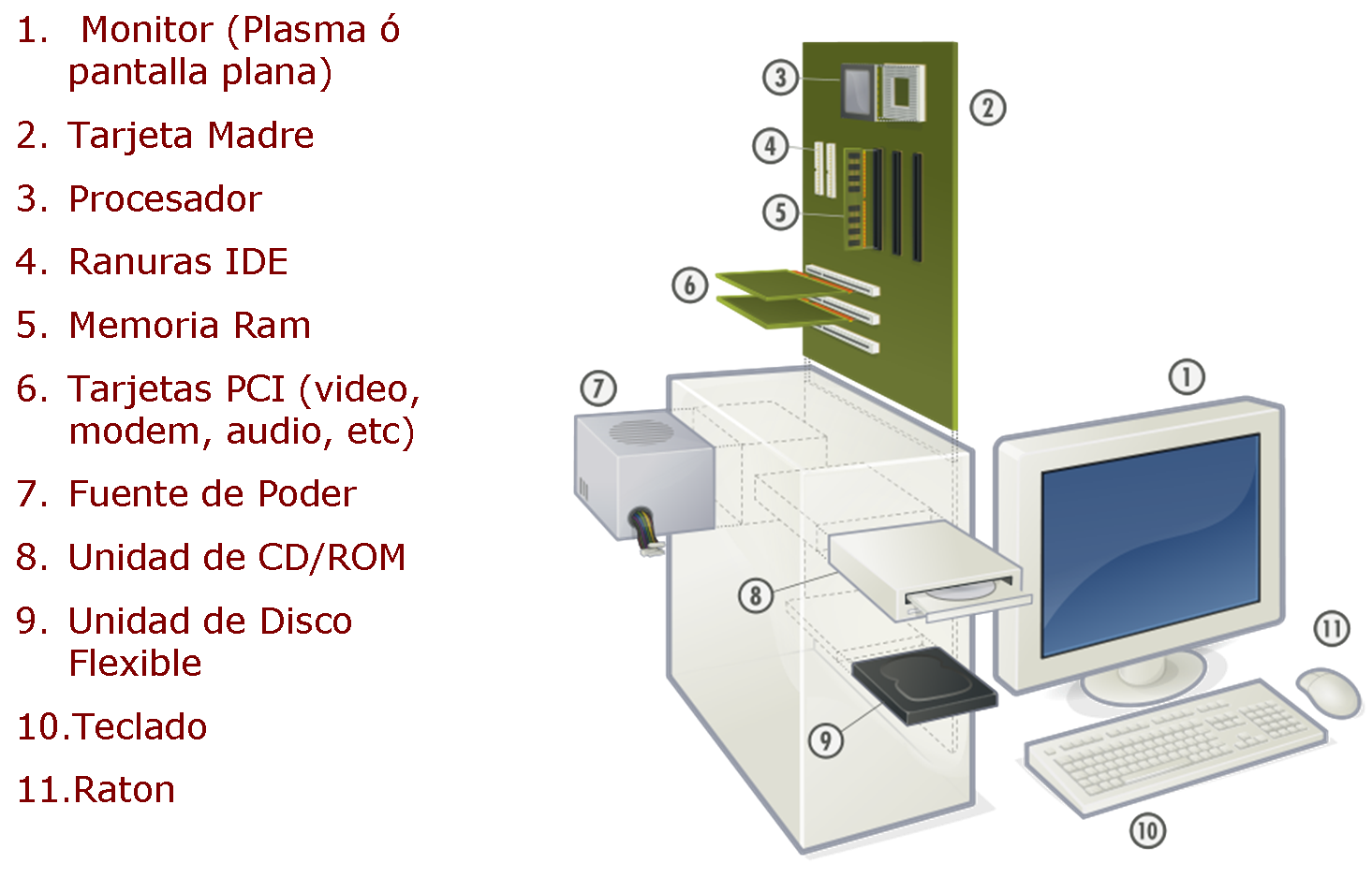 1. Monitor (Plasma ó pantalla plana)

2. Tarjeta Madre

3. Procesador

4. Ranuras IDE

5. Memoria Ram

6. Tarjetas PCI (video, modem, audio, etc)

7. Fuente de Poder

8. Unidad de CD/ROM

9. Unidad de Disco Flexible

10.Teclado

11.Raton

3
2
4
5
6
7
1
8
11
9
10