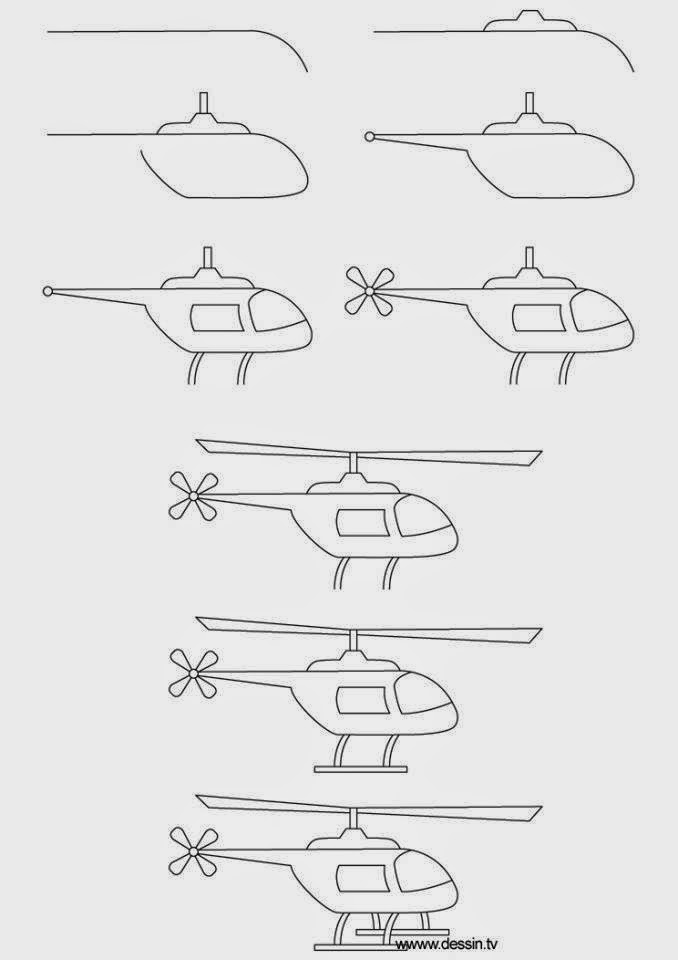 wwww.dessin.tv