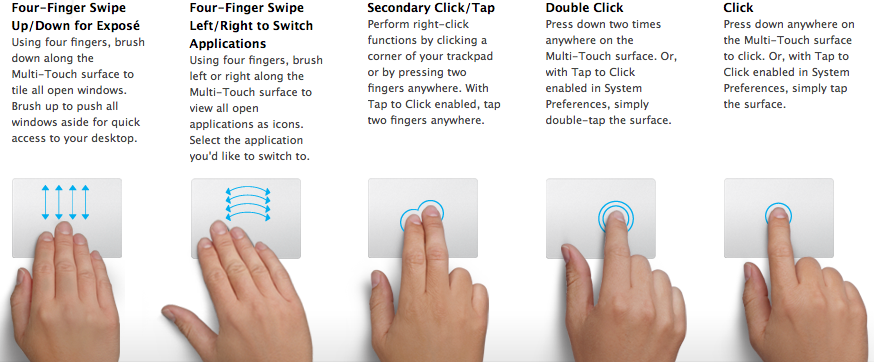 Four-Finger Swipe Up/Down for Exposé
Using four fingers, brush down along the Multi-Touch surface to tile all open windows. Brush up to push all windows aside for quick access to your desktop.

Four-Finger Swipe Left/Right to Switch Applications
Using four fingers, brush left or right along the Multi-Touch surface to view all open applications as icons. Select the application you'd like to switch to.

Secondary Click/Tap
Perform right-click functions by clicking a corner of your trackpad or by pressing two fingers anywhere. With Tap to Click enabled, tap two fingers anywhere.

Double Click
Press down two times anywhere on the Multi-Touch surface. Or, with Tap to Click enabled in System Preferences, simply double-tap the surface.

Click
Press down anywhere on the Multi-Touch surface to click. Or, with Tap to Click enabled in System Preferences, simply tap the surface.