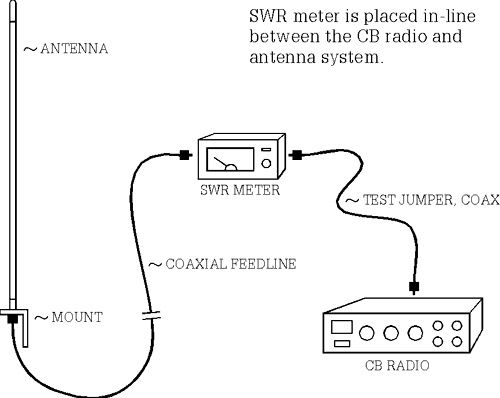 SWR meter is placed in-line between the CB radio and antenna system.

~ ANTENNA

SWR METER

~ TEST JUMPER, COAX

~ COAXIAL FEEDLINE

~ MOUNT

CB RADIO