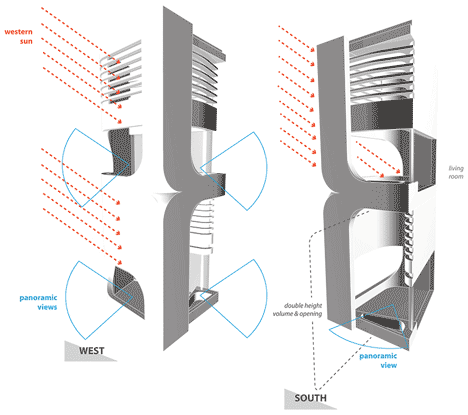 western sun

panoramic views

WEST

living room

double height volume & opening

panoramic view

SOUTH