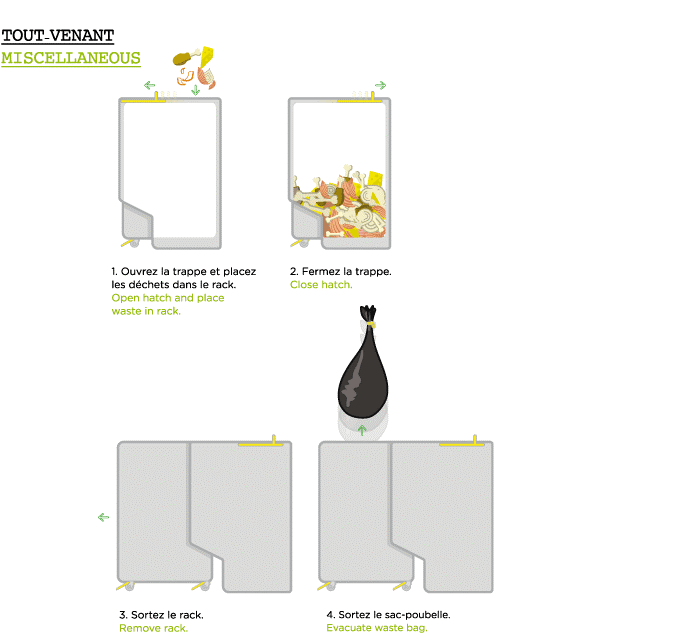 TOUT-VENANT
MISCELLANEOUS

1. Ouvrez la trappe et placez les déchets dans le rack.
Open hatch and place waste in rack.

2. Fermez la trappe.
Close hatch.

3. Sortez le rack.
Remove rack.

4. Sortez le sac-poubelle.
Evacuate waste bag.