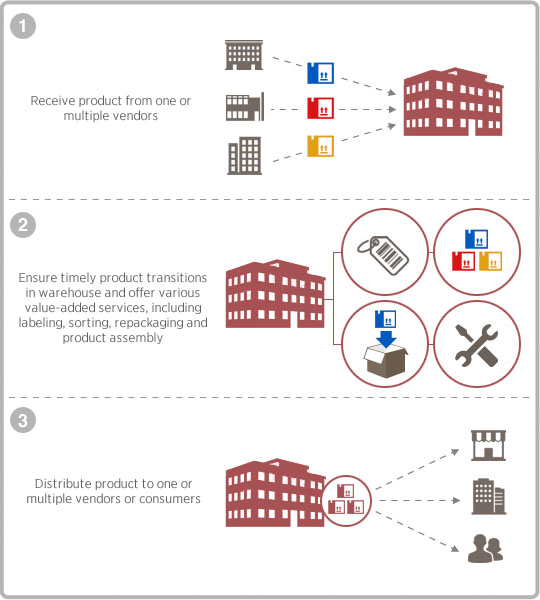 1

Receive product from one or multiple vendors

2

Ensure timely product transitions in warehouse and offer various value-added services, including labeling, sorting, repackaging and product assembly

3

Distribute product to one or multiple vendors or consumers