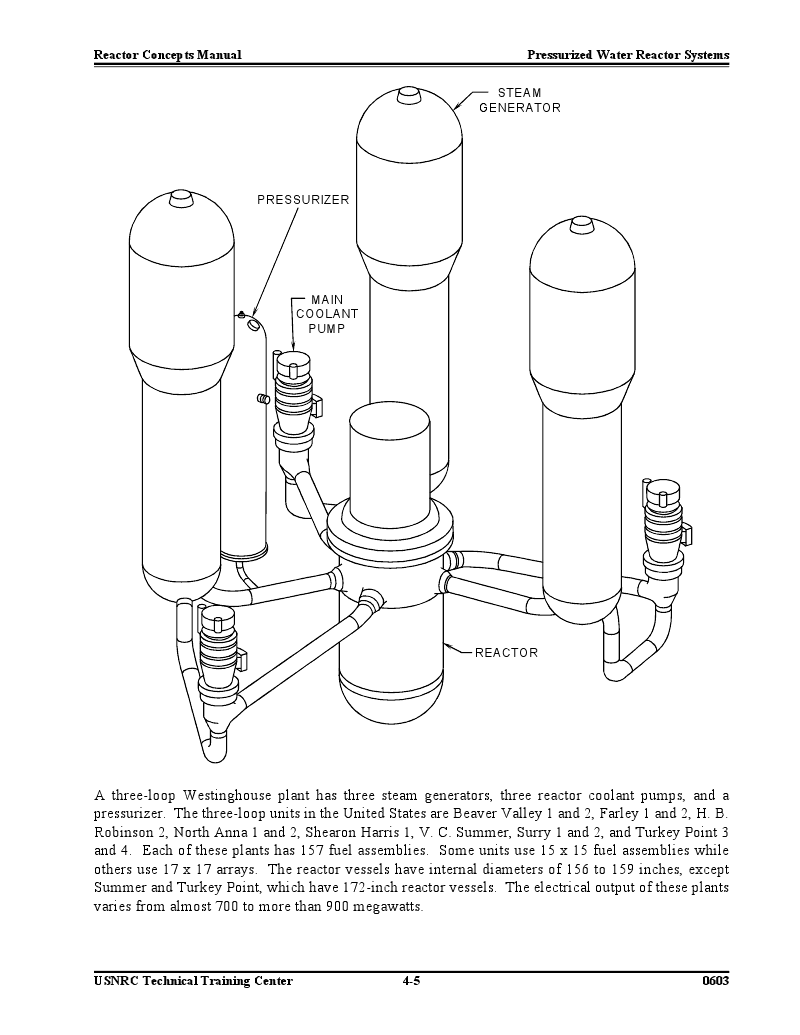 Reactor Concepts Manual

Pressurized Water Reactor Systems

STEAM GENERATOR

PRESSURIZER

MAIN COOLANT PUMP

REACTOR

A three-loop Westinghouse plant has three steam generators, three reactor coolant pumps, and a pressurizer. The three-loop units in the United States are Beaver Valley 1 and 2, Farley 1 and 2, H. B. Robinson 2, North Anna 1 and 2, Shearon Harris 1, V. C. Summer, Surry 1 and 2, and Turkey Point 3 and 4. Each of these plants has 157 fuel assemblies. Some units use 15 x 15 fuel assemblies while others use 17 x 17 arrays. The reactor vessels have internal diameters of 156 to 159 inches, except Summer and Turkey Point, which have 172-inch reactor vessels. The electrical output of these plants varies from almost 700 to more than 900 megawatts.

USNRC Technical Training Center

4-5

0603