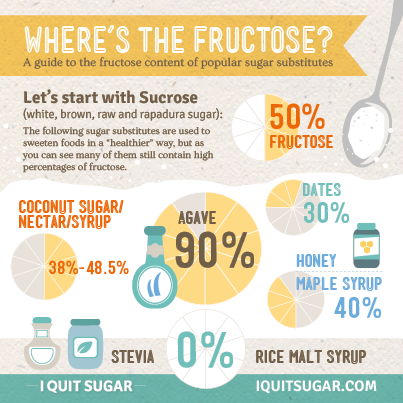 WHERE'S THE FRUCTOSE?
A guide to the fructose content of popular sugar substitutes

Let's start with Sucrose
(white, brown, raw and rapadura sugar):
The following sugar substitutes are used to sweeten foods in a "healthier" way, but as you can see many of them still contain high percentages of fructose.

50% FRUCTOSE

COCONUT SUGAR/ NECTAR/SYRUP
38%-48.5%

AGAVE
90%

DATES
30%

HONEY
MAPLE SYRUP
40%

STEVIA
0%
RICE MALT SYRUP

I QUIT SUGAR
IQUITSUGAR.COM