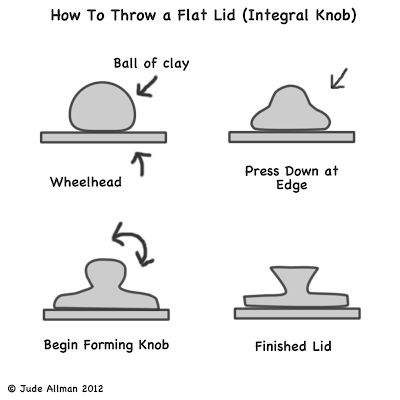 How To Throw a Flat Lid (Integral Knob)

Ball of clay

Wheelhead

Press Down at Edge

Begin Forming Knob

Finished Lid

© Jude Allman 2012