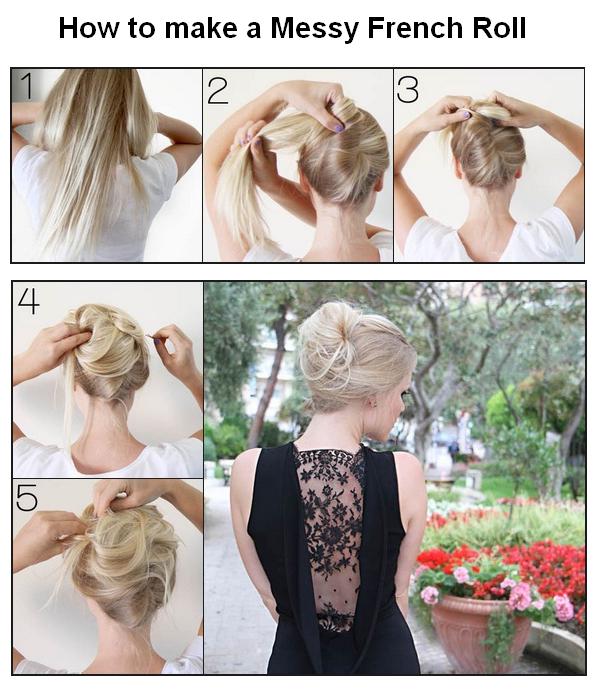 How to make a Messy French Roll

1

2

3

4

5