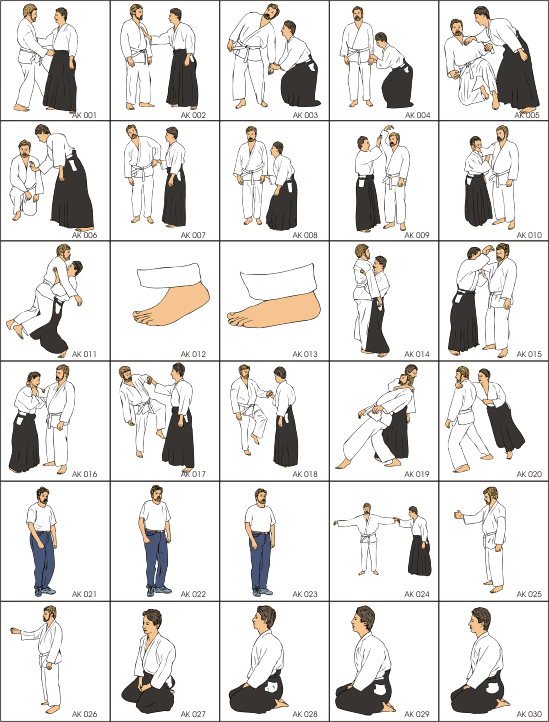 AK 001
AK 002
AK 003
AK 004
AK 005
AK 006
AK 007
AK 008
AK 009
AK 010
AK 011
AK 012
AK 013
AK 014
AK 015
AK 016
AK 017
AK 018
AK 019
AK 020
AK 021
AK 022
AK 023
AK 024
AK 025
AK 026
AK 027
AK 028
AK 029
AK 030