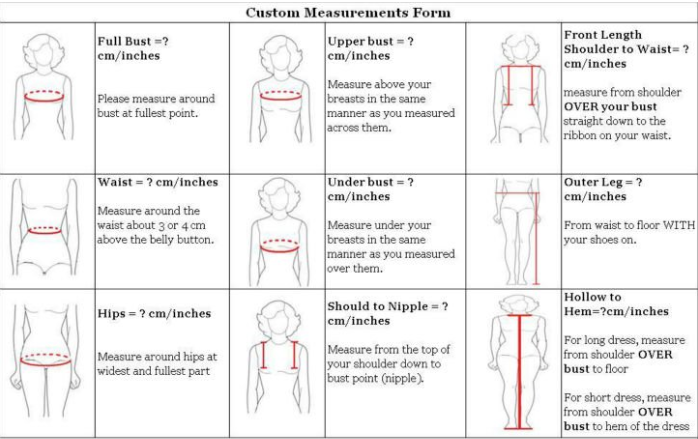 Custom Measurements Form

Full Bust =? cm/inches

Please measure around bust at fullest point.

Upper bust = ? cm/inches

Measure above your breasts in the same manner as you measured across them.

Front Length Shoulder to Waist= ? cm/inches

measure from shoulder OVER your bust straight down to the ribbon on your waist.

Waist = ? cm/inches

Measure around the waist about 3 or 4 cm above the belly button.

Under bust = ? cm/inches

Measure under your breasts in the same manner as you measured over them.

Outer Leg = ? cm/inches

From waist to floor WITH your shoes on.

Hips = ? cm/inches

Measure around hips at widest and fullest part

Should to Nipple = ? cm/inches

Measure from the top of your shoulder down to bust point (nipple).

Hollow to Hem=?cm/inches

For long dress, measure from shoulder OVER bust to floor

For short dress, measure from shoulder OVER bust to hem of the dress