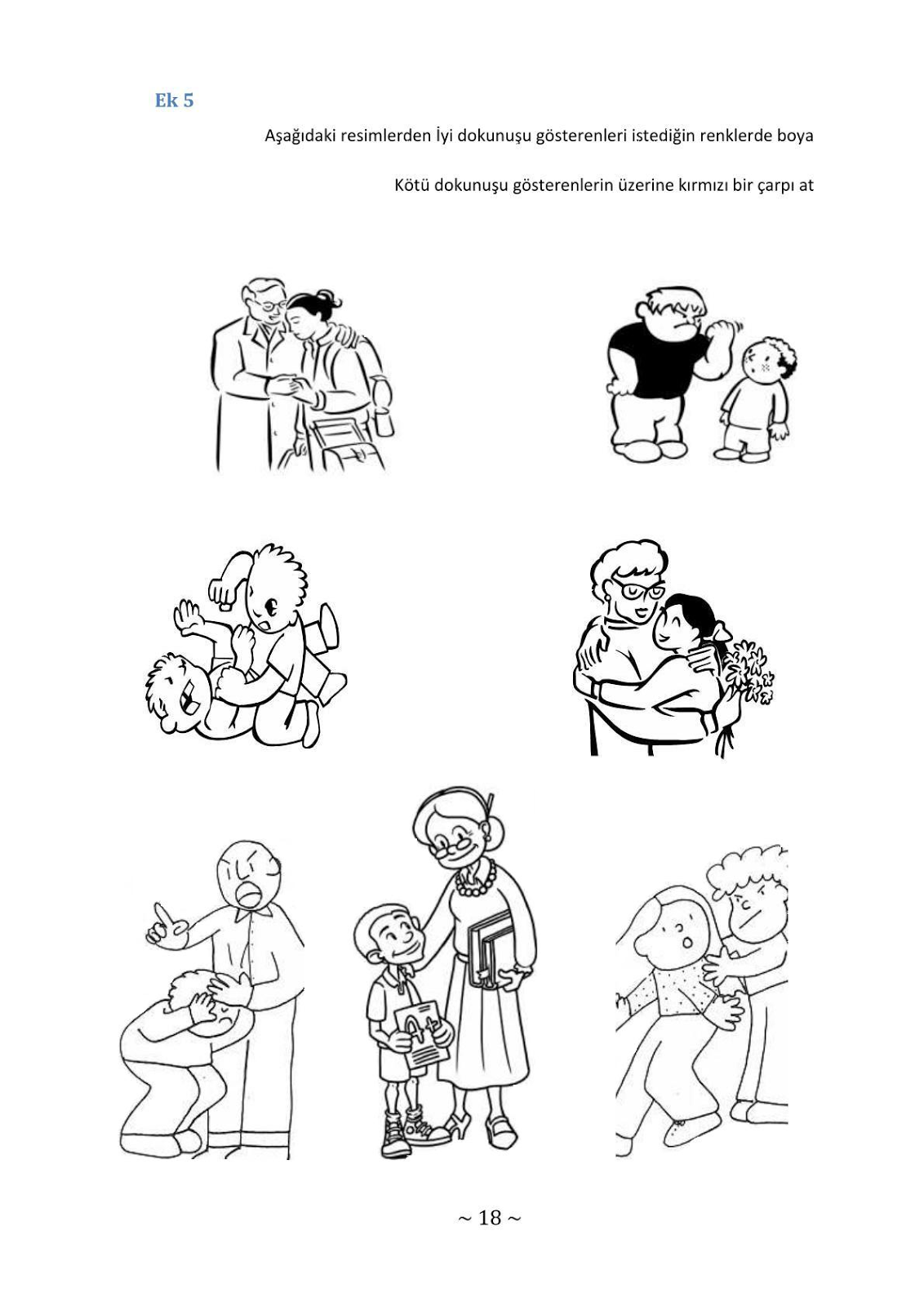 Ek 5

Aşağıdaki resimlerden İyi dokunuşu gösterenleri istediğin renklerde boya

Kötü dokunuşu gösterenlerin üzerine kırmızı bir çarpı at

A+

~ 18 ~