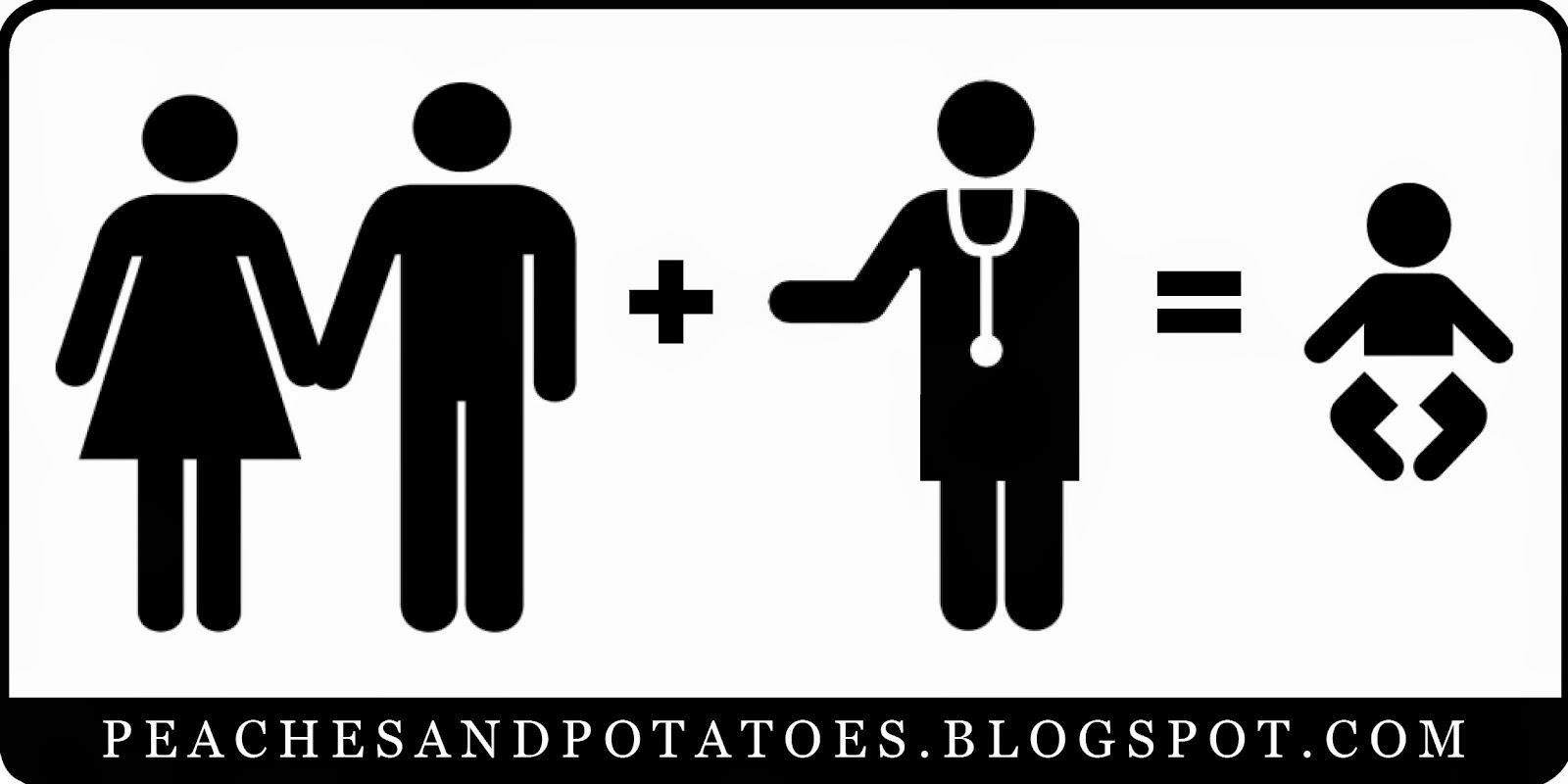 + =

PEACHESANDPOTATOES.BLOGSPOT.COM