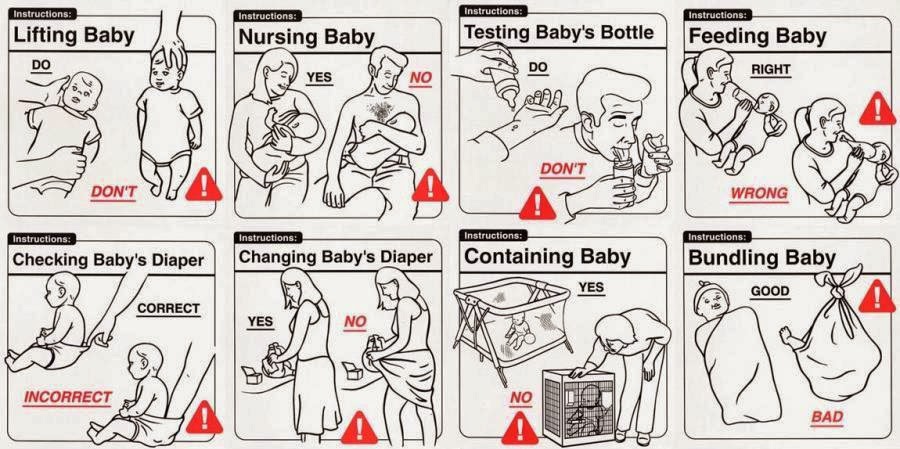 Instructions:
Lifting Baby
DO
DON'T

Instructions:
Nursing Baby
YES
NO

Instructions:
Testing Baby's Bottle
DO
DON'T

Instructions:
Feeding Baby
RIGHT
WRONG

Instructions:
Checking Baby's Diaper
CORRECT
INCORRECT

Instructions:
Changing Baby's Diaper
YES
NO

Instructions:
Containing Baby
YES
NO

Instructions:
Bundling Baby
GOOD
BAD