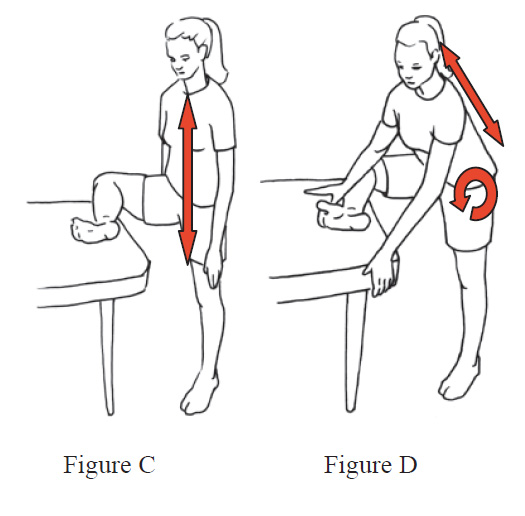 Figure C

Figure D