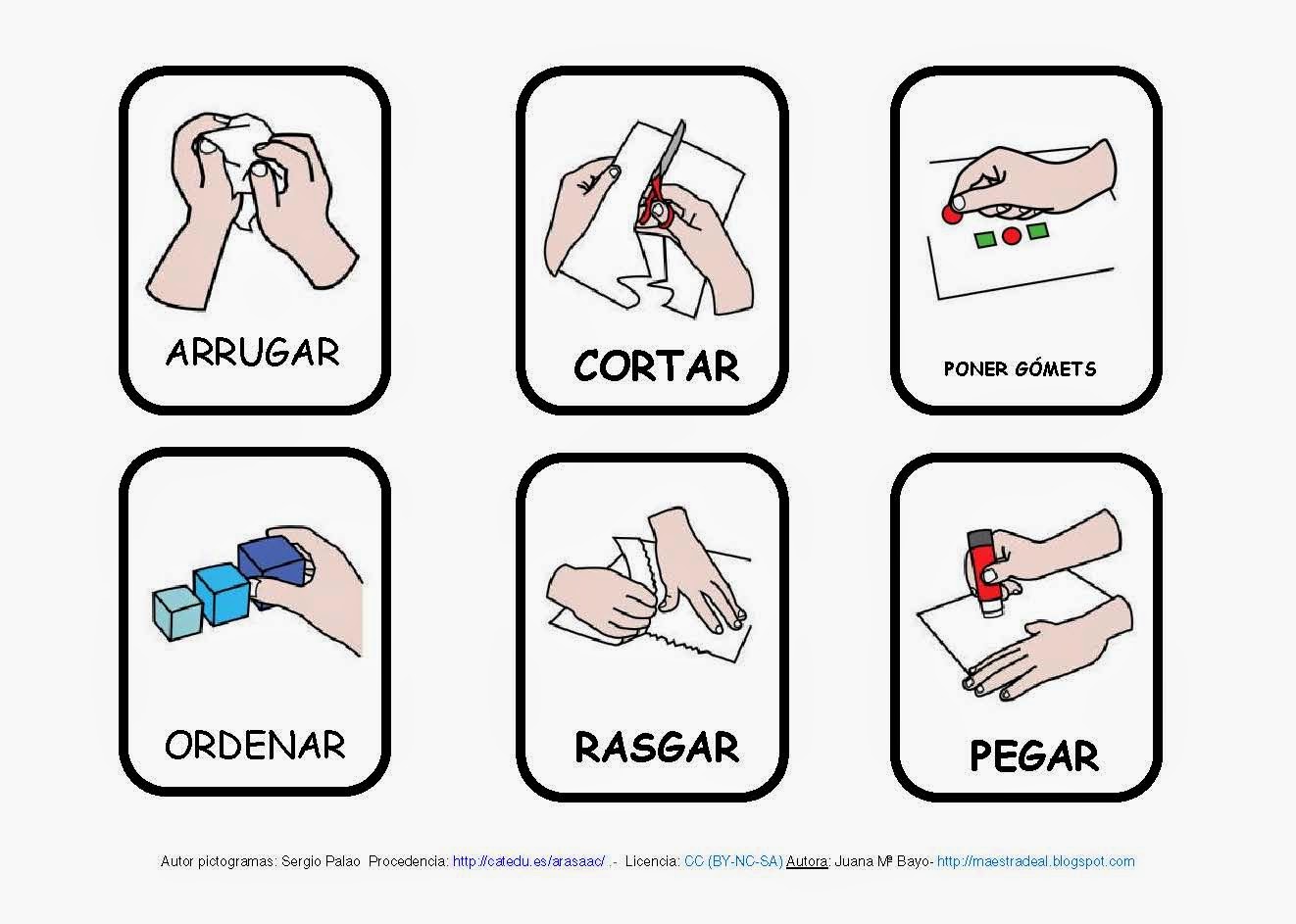 ARRUGAR

CORTAR

PONER GÓMETS

ORDENAR

RASGAR

PEGAR

Autor pictogramas: Sergio Palao Procedencia: http://catedu.es/arasaac/ .- Licencia: CC (BY-NC-SA) Autora: Juana Mª Bayo- http://maestradeal.blogspot.com