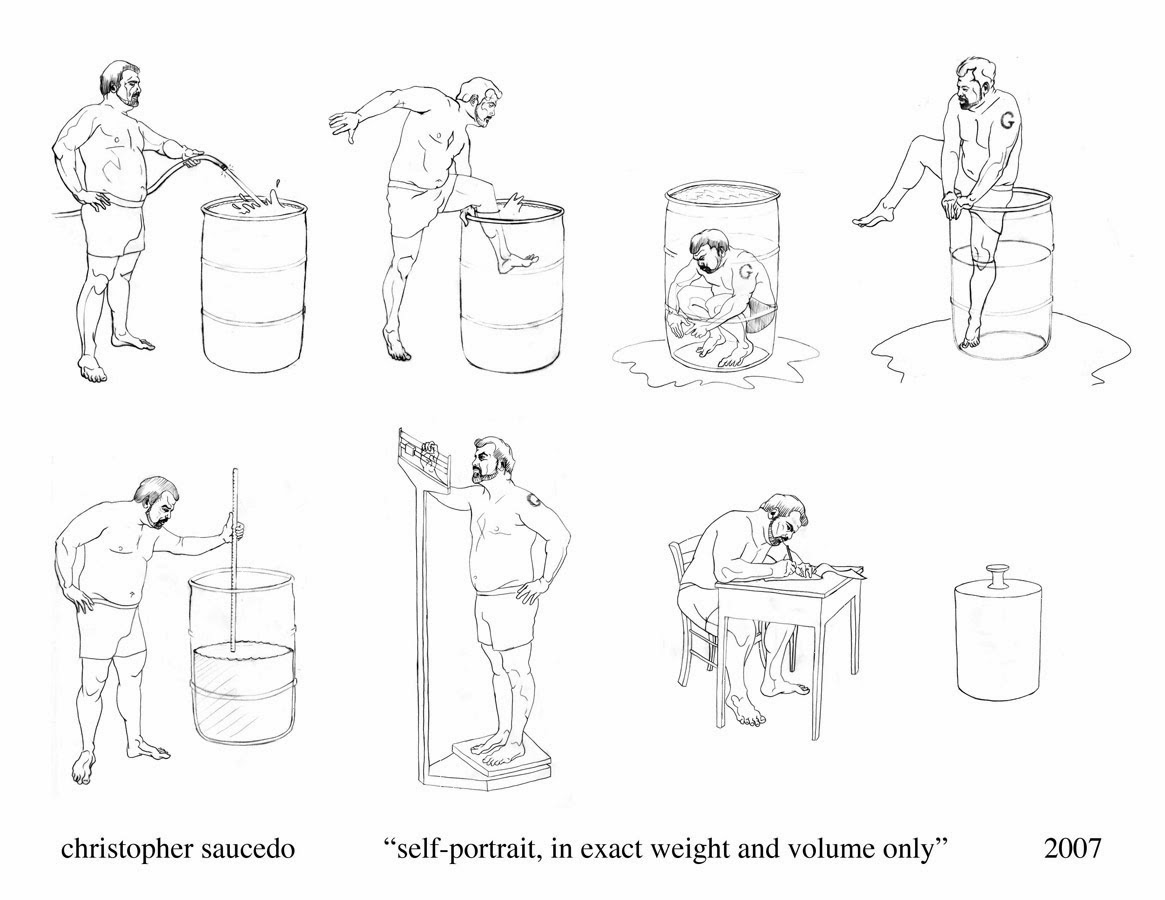 G

G

G

christopher saucedo “self-portrait, in exact weight and volume only” 2007