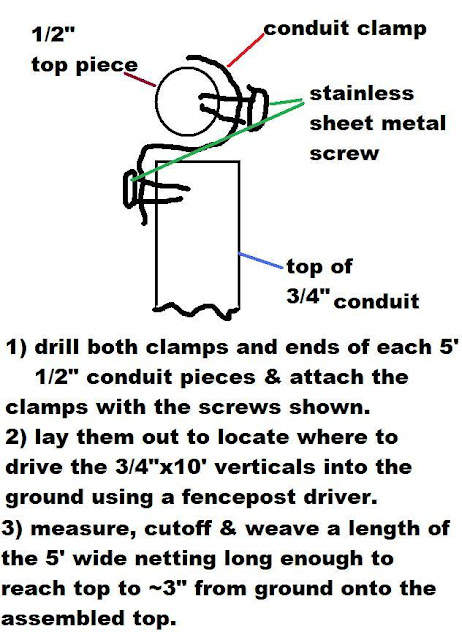 1/2"
top piece

conduit clamp

stainless
sheet metal
screw

top of
3/4" conduit

1) drill both clamps and ends of each 5' 1/2" conduit pieces & attach the clamps with the screws shown.
2) lay them out to locate where to drive the 3/4"x10' verticals into the ground using a fencepost driver.
3) measure, cutoff & weave a length of the 5' wide netting long enough to reach top to ~3" from ground onto the assembled top.