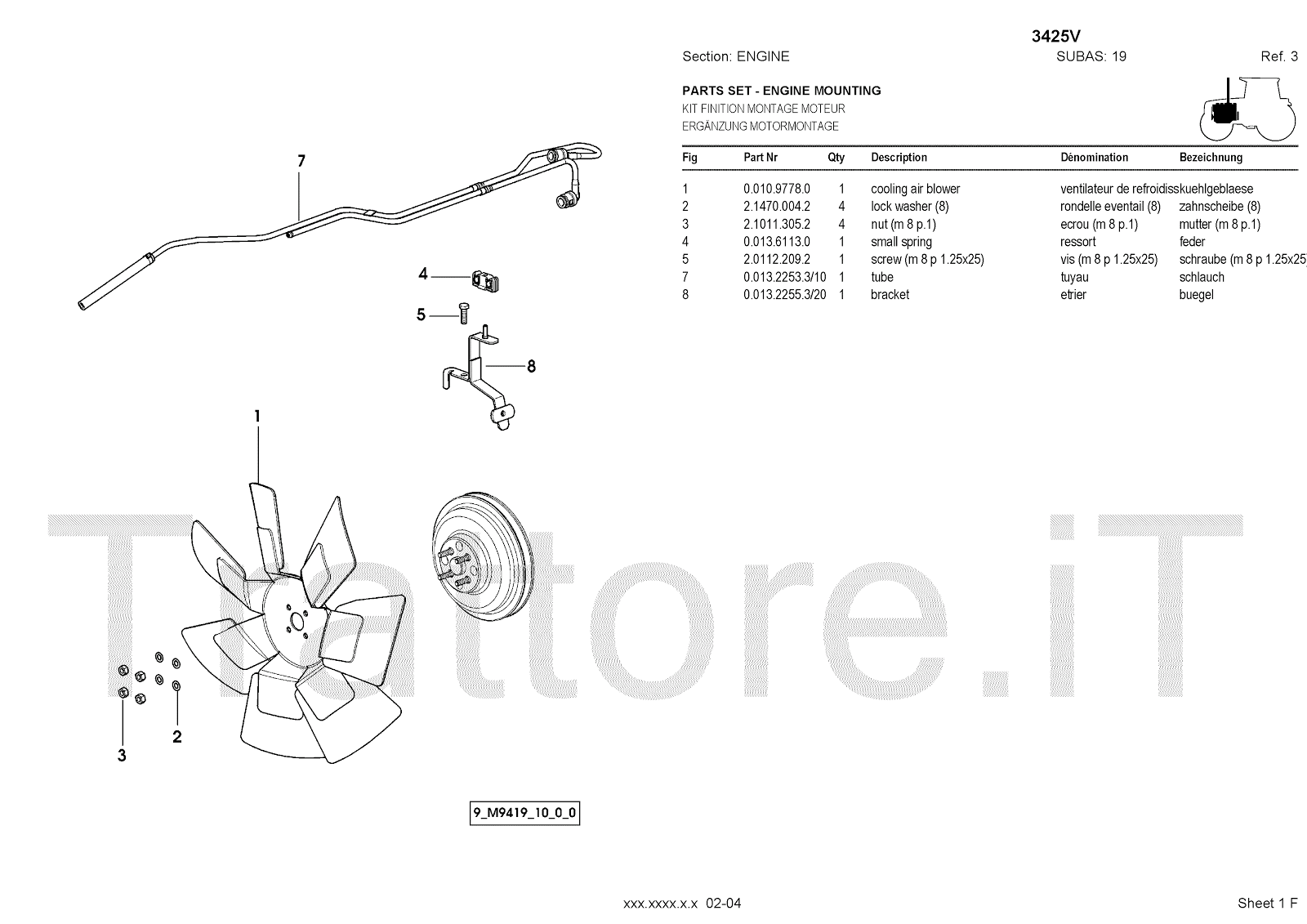 3425V

Section: ENGINE SUBAS: 19 Ref. 3

PARTS SET - ENGINE MOUNTING
KIT FINITION MONTAGE MOTEUR
ERGÄNZUNG MOTORMONTAGE

| Fig | Part Nr | Qty | Description | Dénomination | Bezeichnung |
|---|---|---|---|---|---|
| 1 | 0.010.9778.0 | 1 | cooling air blower | ventilateur de refroidiss | kuehlgeblaese |
| 2 | 2.1470.004.2 | 4 | lock washer (8) | rondelle eventail (8) | zahnscheibe (8) |
| 3 | 2.1011.305.2 | 4 | nut (m 8 p.1) | ecrou (m 8 p.1) | mutter (m 8 p.1) |
| 4 | 0.013.6113.0 | 1 | small spring | ressort | feder |
| 5 | 2.0112.209.2 | 1 | screw (m 8 p 1.25x25) | vis (m 8 p 1.25x25) | schraube (m 8 p 1.25x25 |
| 7 | 0.013.2253.3/10 | 1 | tube | tuyau | schlauch |
| 8 | 0.013.2255.3/20 | 1 | bracket | etrier | buegel |

7
4
5
8
1
3
2

Trattore.iT

9_M9419_10_0_0

xxx.xxxx.x.x 02-04

Sheet 1 F