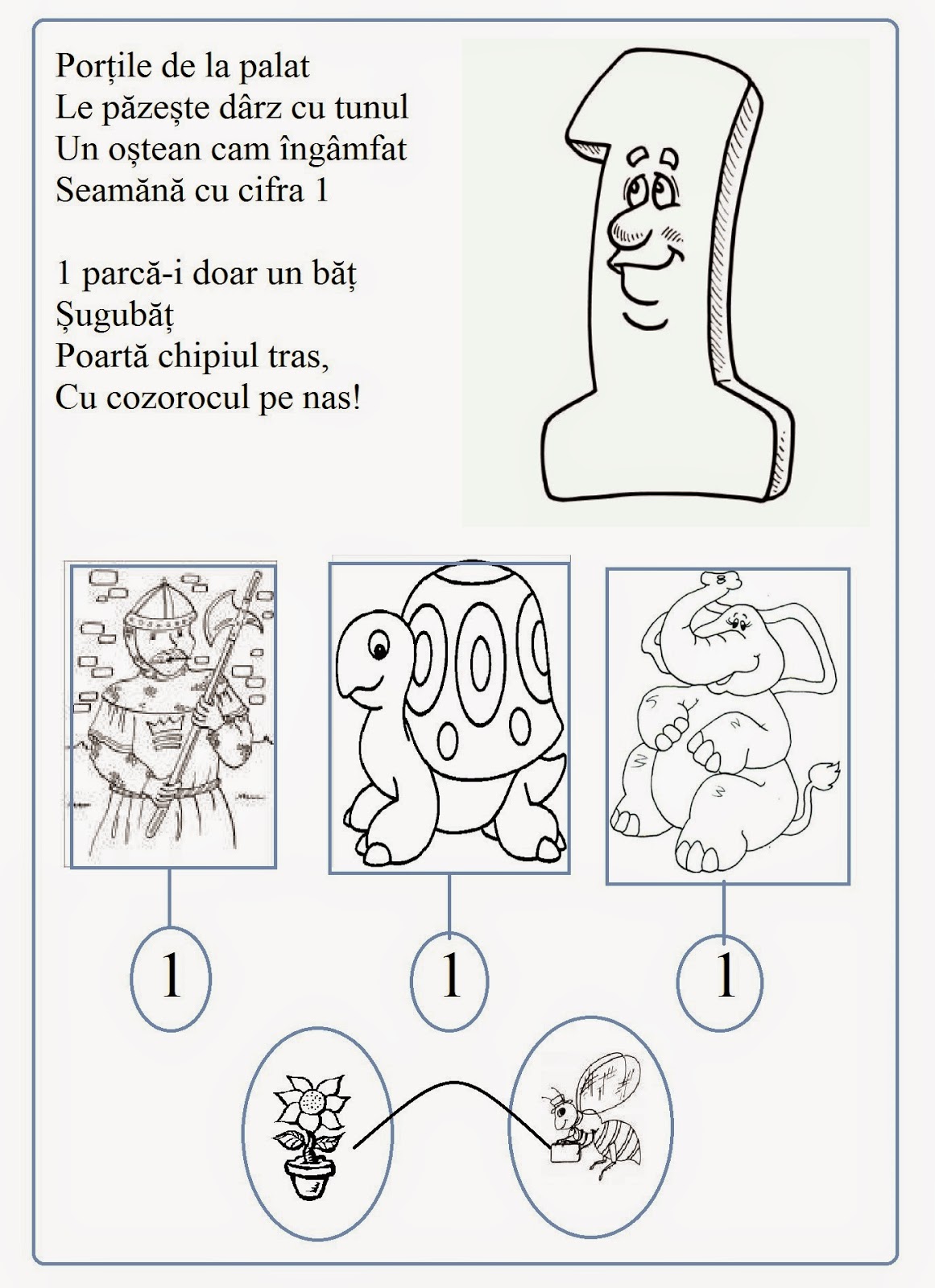 Porțile de la palat
Le păzește dârz cu tunul
Un oștean cam îngâmfat
Seamănă cu cifra 1

1 parcă-i doar un băț
Șugubăț
Poartă chipiul tras,
Cu cozorocul pe nas!

1

1

1