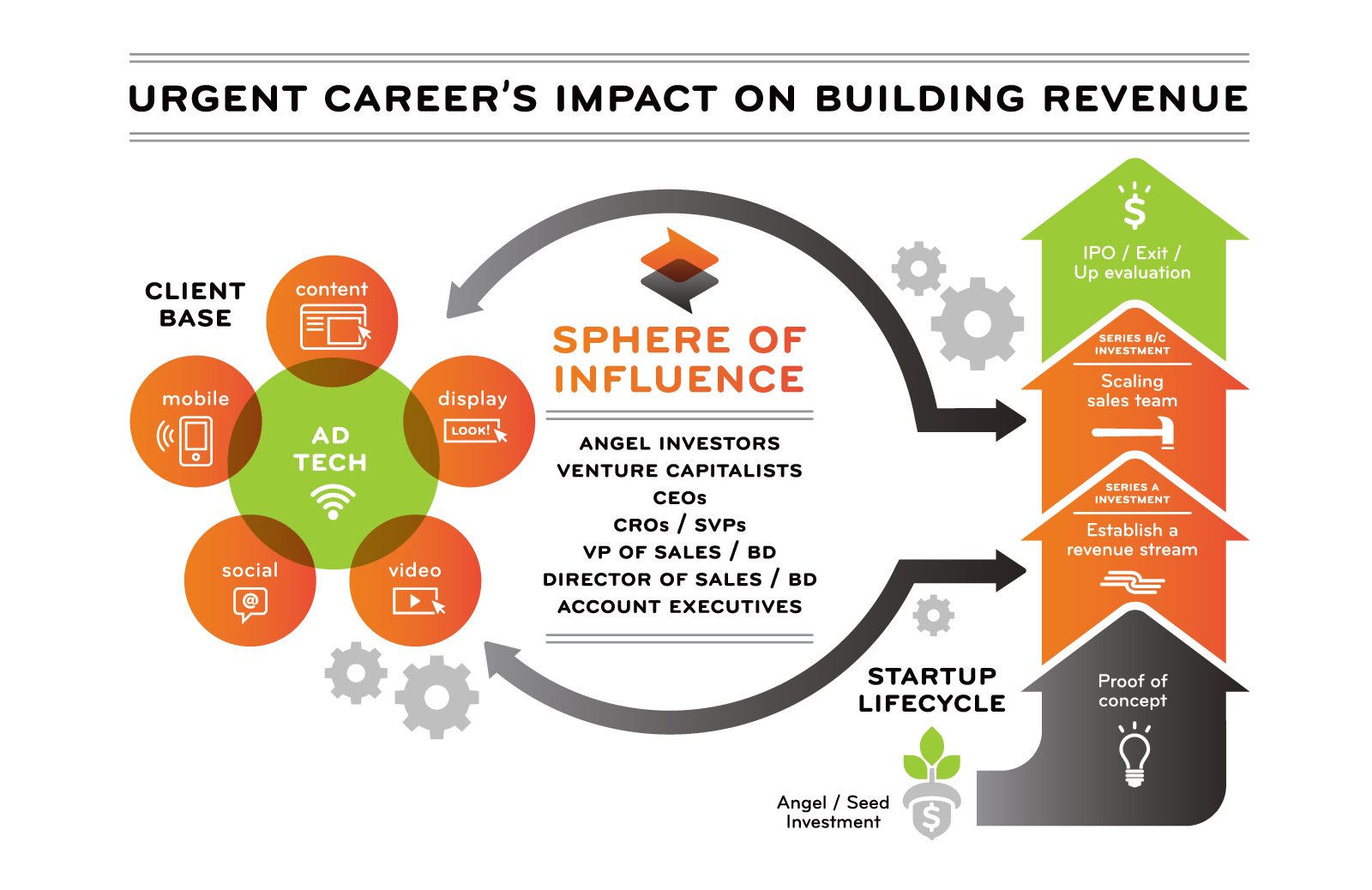 URGENT CAREER'S IMPACT ON BUILDING REVENUE

CLIENT BASE

content

mobile

display

LOOK!

AD TECH

social

@

video

SPHERE OF INFLUENCE

ANGEL INVESTORS
VENTURE CAPITALISTS
CEOs
CROs / SVPs
VP OF SALES / BD
DIRECTOR OF SALES / BD
ACCOUNT EXECUTIVES

$

IPO / Exit / Up evaluation

SERIES B/C INVESTMENT

Scaling sales team

SERIES A INVESTMENT

Establish a revenue stream

Proof of concept

STARTUP LIFECYCLE

Angel / Seed Investment

$