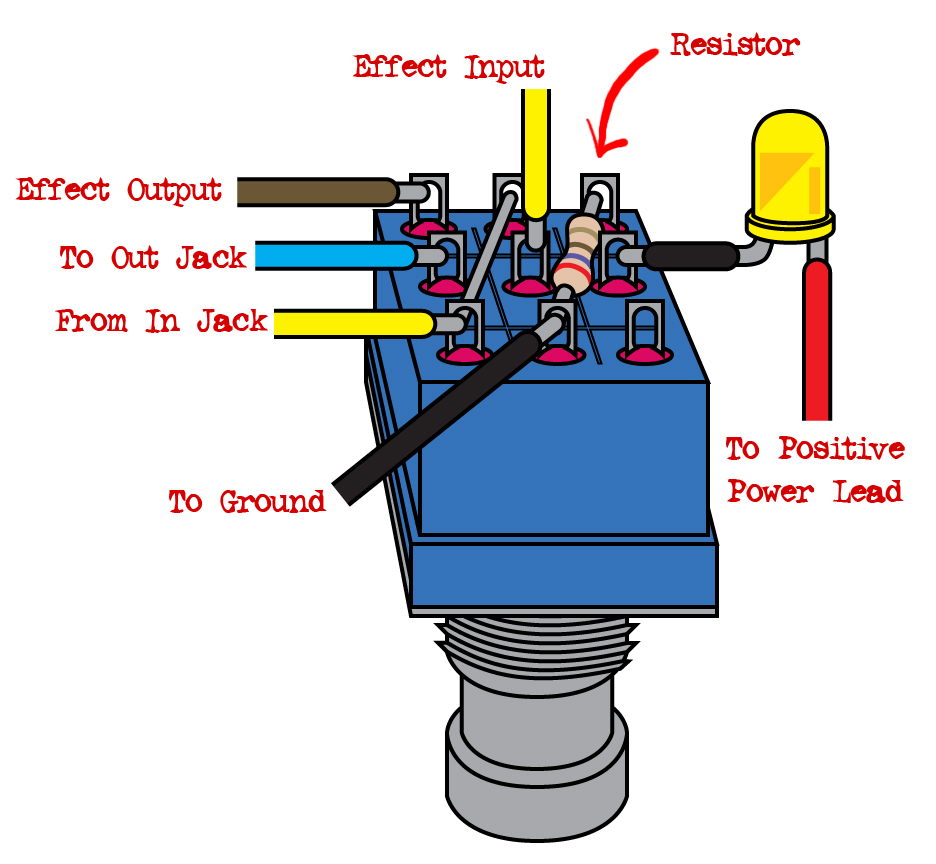 Effect Input

Resistor

Effect Output

To Out Jack

From In Jack

To Ground

To Positive Power Lead