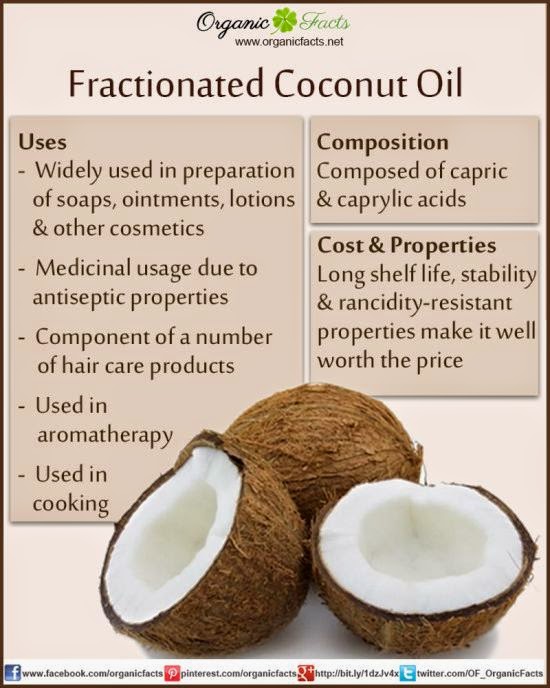 Organic Facts
www.organicfacts.net

Fractionated Coconut Oil

Uses
- Widely used in preparation of soaps, ointments, lotions & other cosmetics
- Medicinal usage due to antiseptic properties
- Component of a number of hair care products
- Used in aromatherapy
- Used in cooking

Composition
Composed of capric & caprylic acids

Cost & Properties
Long shelf life, stability & rancidity-resistant properties make it well worth the price

www.facebook.com/organicfacts pinterest.com/organicfacts http://bit.ly/1dzJv4x twitter.com/OF_OrganicFacts