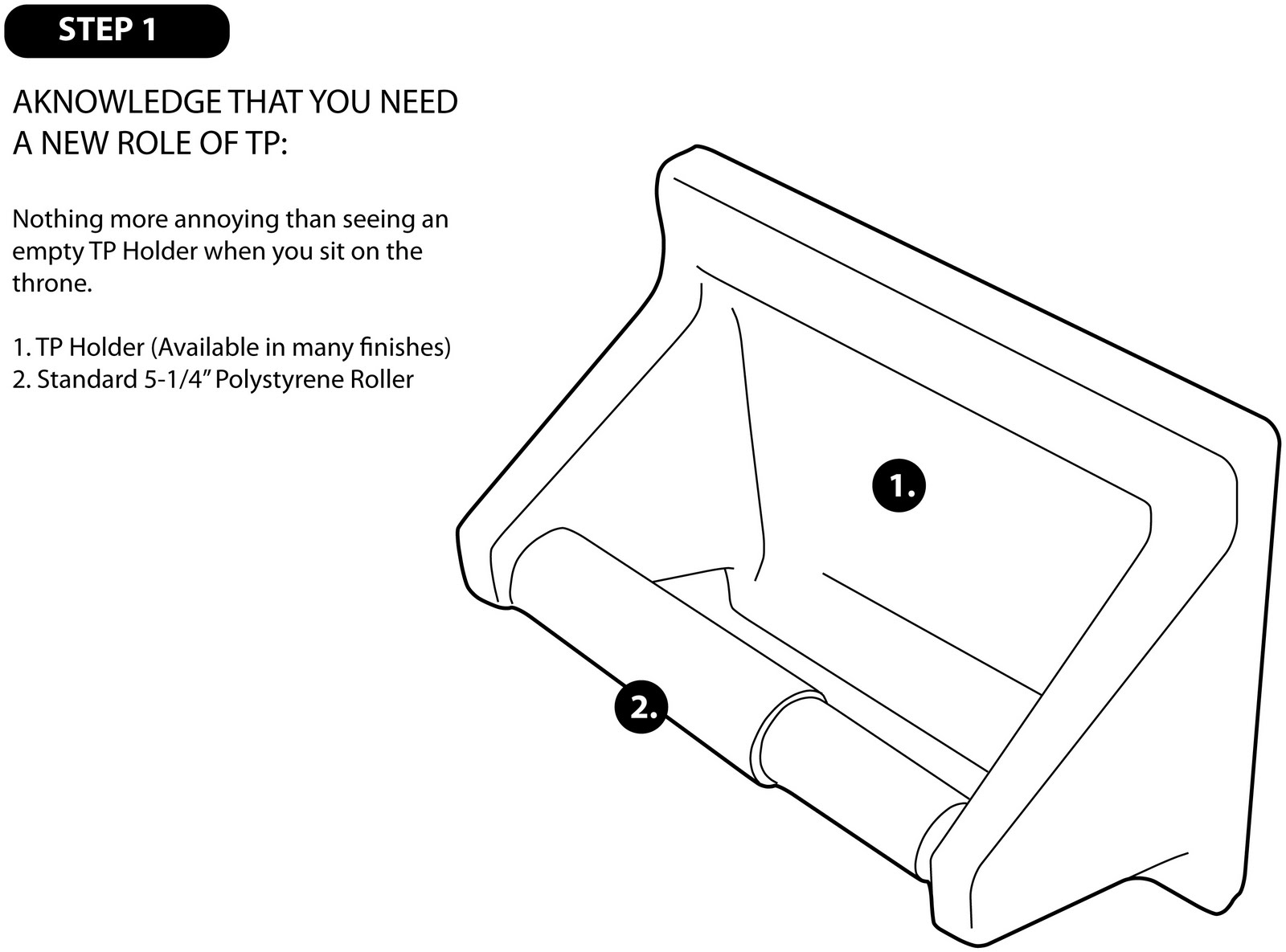 STEP 1

AKNOWLEDGE THAT YOU NEED A NEW ROLE OF TP:

Nothing more annoying than seeing an empty TP Holder when you sit on the throne.

1. TP Holder (Available in many finishes)
2. Standard 5-1/4" Polystyrene Roller

1.

2.