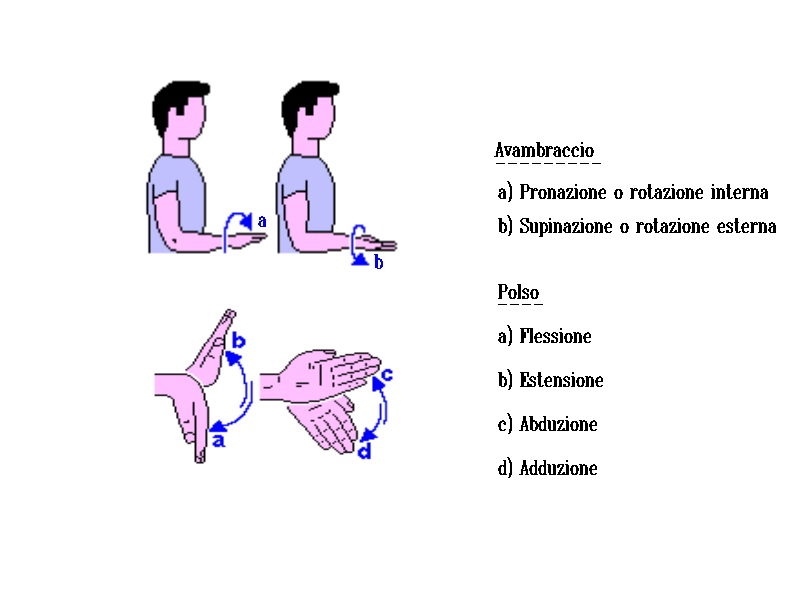 a

b

b

a

c

d

Avambraccio

a) Pronazione o rotazione interna

b) Supinazione o rotazione esterna

Polso

a) Flessione

b) Estensione

c) Abduzione

d) Adduzione