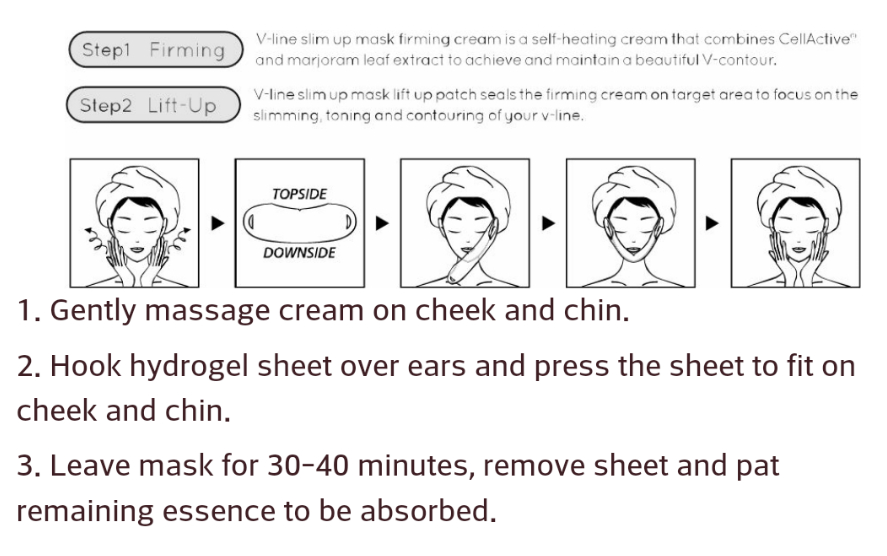 Step1 Firming

V-line slim up mask firming cream is a self-heating cream that combines CellActive® and marjoram leaf extract to achieve and maintain a beautiful V-contour.

Step2 Lift-Up

V-line slim up mask lift up patch seals the firming cream on target area to focus on the slimming, toning and contouring of your v-line.

TOPSIDE

DOWNSIDE

1. Gently massage cream on cheek and chin.

2. Hook hydrogel sheet over ears and press the sheet to fit on cheek and chin.

3. Leave mask for 30-40 minutes, remove sheet and pat remaining essence to be absorbed.