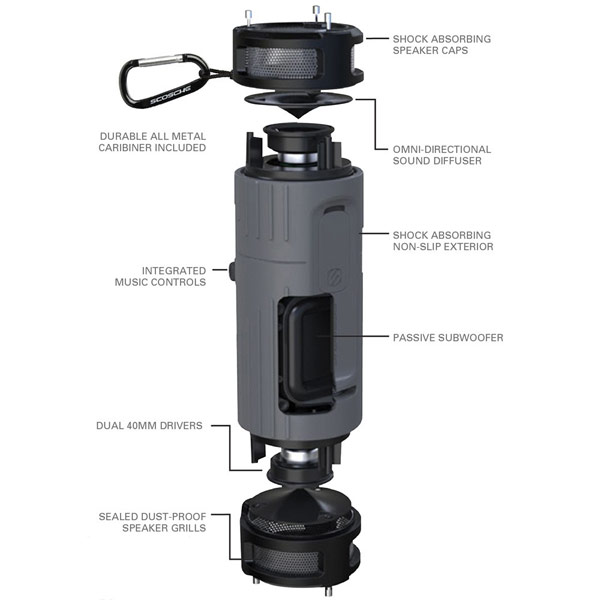 SHOCK ABSORBING
SPEAKER CAPS

SCOSCHE

DURABLE ALL METAL
CARIBINER INCLUDED

OMNI-DIRECTIONAL
SOUND DIFFUSER

SHOCK ABSORBING
NON-SLIP EXTERIOR

INTEGRATED
MUSIC CONTROLS

PASSIVE SUBWOOFER

DUAL 40MM DRIVERS

SEALED DUST-PROOF
SPEAKER GRILLS