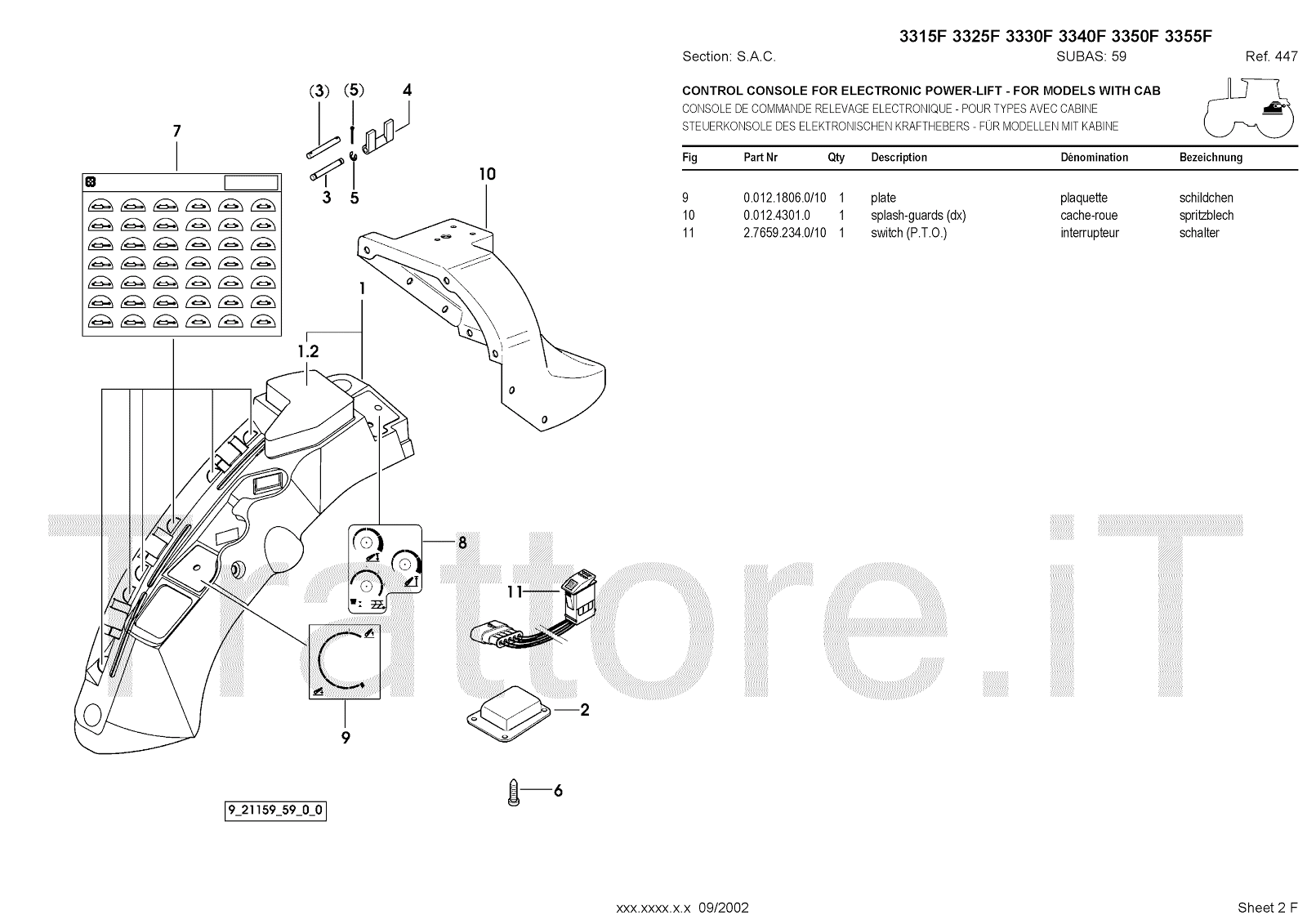 3315F 3325F 3330F 3340F 3350F 3355F

Section: S.A.C.    SUBAS: 59    Ref. 447

CONTROL CONSOLE FOR ELECTRONIC POWER-LIFT - FOR MODELS WITH CAB
CONSOLE DE COMMANDE RELEVAGE ELECTRONIQUE - POUR TYPES AVEC CABINE
STEUERKONSOLE DES ELEKTRONISCHEN KRAFTHEBERS - FÜR MODELLEN MIT KABINE

| Fig | Part Nr | Qty | Description | Dénomination | Bezeichnung |
|---|---|---|---|---|---|
| 9 | 0.012.1806.0/10 | 1 | plate | plaquette | schildchen |
| 10 | 0.012.4301.0 | 1 | splash-guards (dx) | cache-roue | spritzblech |
| 11 | 2.7659.234.0/10 | 1 | switch (P.T.O.) | interrupteur | schalter |

(3) (5) 4
7
3 5
10
1
1.2
8
11
2
9
6
9_21159_59_0_0

Trattore.iT

xxx.xxxx.x.x 09/2002    Sheet 2 F