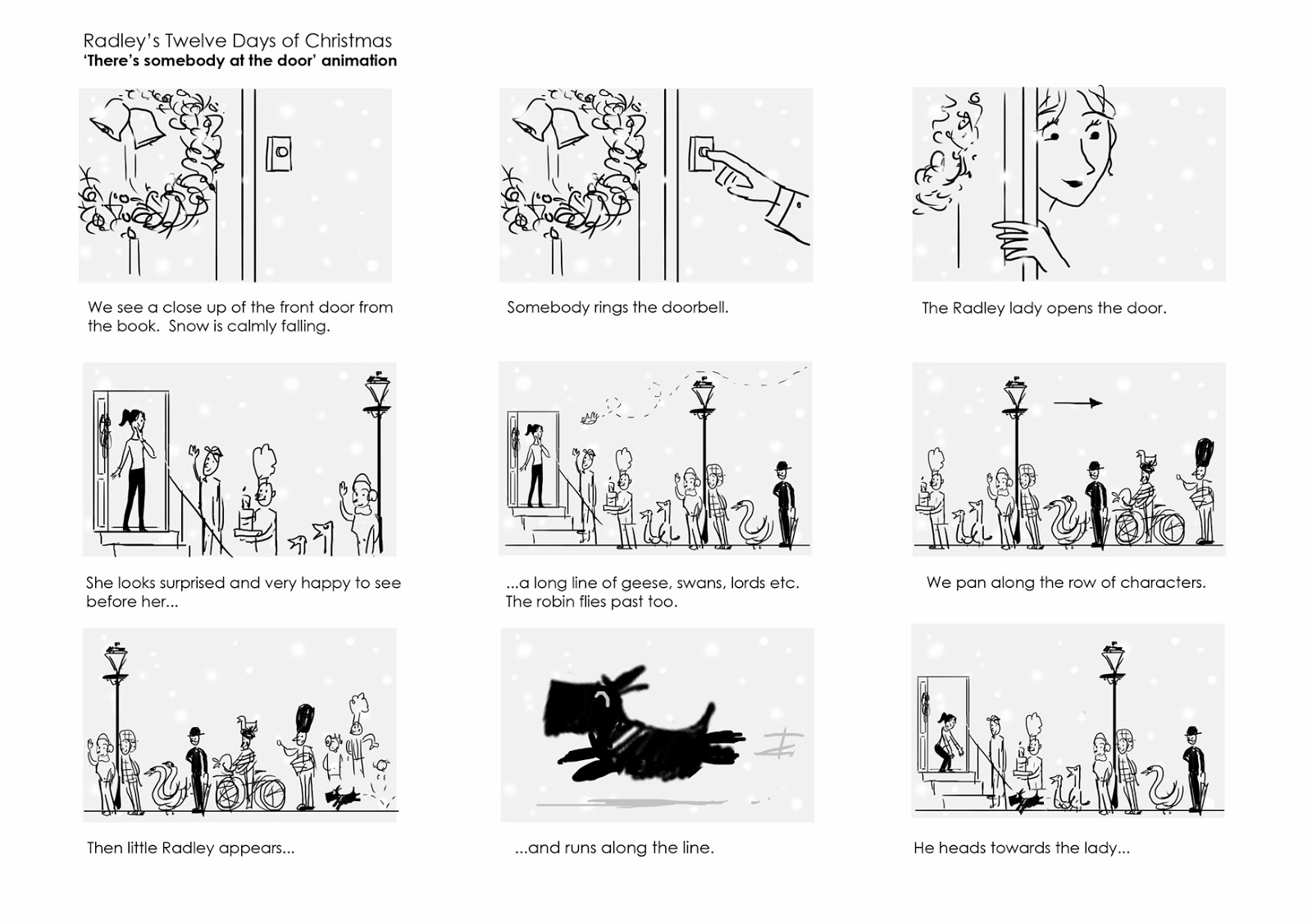 Radley's Twelve Days of Christmas
'There's somebody at the door' animation

We see a close up of the front door from the book. Snow is calmly falling.

Somebody rings the doorbell.

The Radley lady opens the door.

She looks surprised and very happy to see before her...

...a long line of geese, swans, lords etc. The robin flies past too.

We pan along the row of characters.

Then little Radley appears...

...and runs along the line.

He heads towards the lady...