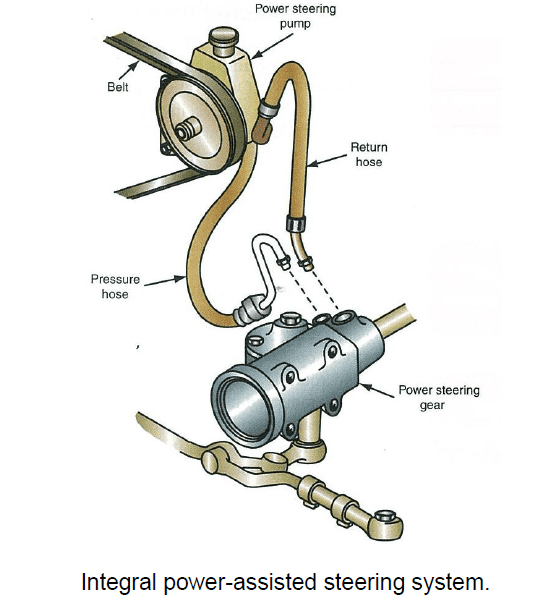 Power steering pump

Belt

Return hose

Pressure hose

Power steering gear

Integral power-assisted steering system.