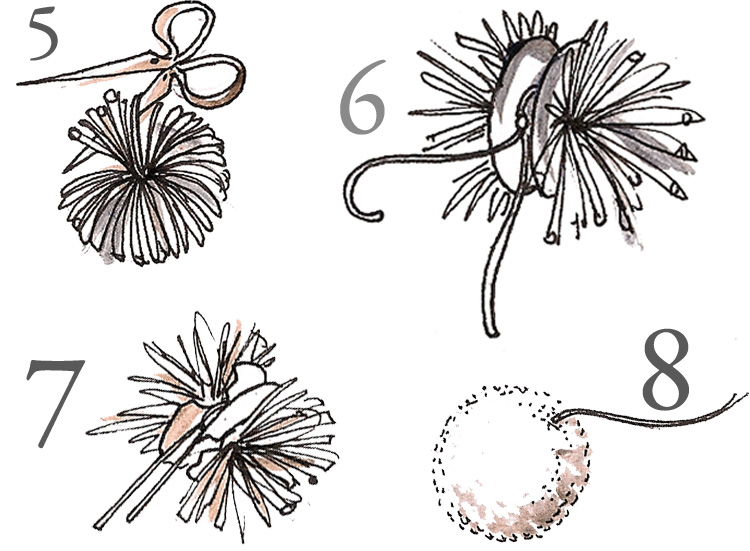 5

6

7

8