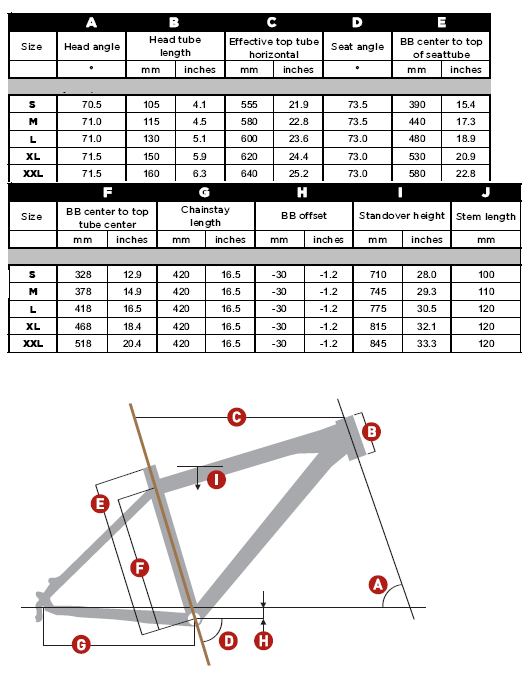 | | A | B | | C | | D | E | |
|---|---|---|---|---|---|---|---|---|
| Size | Head angle | Head tube length | | Effective top tube horizontal | | Seat angle | BB center to top of seattube | |
| | ° | mm | inches | mm | inches | ° | mm | inches |
| S | 70.5 | 105 | 4.1 | 555 | 21.9 | 73.5 | 390 | 15.4 |
| M | 71.0 | 115 | 4.5 | 580 | 22.8 | 73.5 | 440 | 17.3 |
| L | 71.0 | 130 | 5.1 | 600 | 23.6 | 73.0 | 480 | 18.9 |
| XL | 71.5 | 150 | 5.9 | 620 | 24.4 | 73.0 | 530 | 20.9 |
| XXL | 71.5 | 160 | 6.3 | 640 | 25.2 | 73.0 | 580 | 22.8 |

| | F | | G | | H | | I | | J |
|---|---|---|---|---|---|---|---|---|---|
| Size | BB center to top tube center | | Chainstay length | | BB offset | | Standover height | | Stem length |
| | mm | inches | mm | inches | mm | inches | mm | inches | mm |
| S | 328 | 12.9 | 420 | 16.5 | -30 | -1.2 | 710 | 28.0 | 100 |
| M | 378 | 14.9 | 420 | 16.5 | -30 | -1.2 | 745 | 29.3 | 110 |
| L | 418 | 16.5 | 420 | 16.5 | -30 | -1.2 | 775 | 30.5 | 120 |
| XL | 468 | 18.4 | 420 | 16.5 | -30 | -1.2 | 815 | 32.1 | 120 |
| XXL | 518 | 20.4 | 420 | 16.5 | -30 | -1.2 | 845 | 33.3 | 120 |

C
B
I
E
F
A
G
D
H