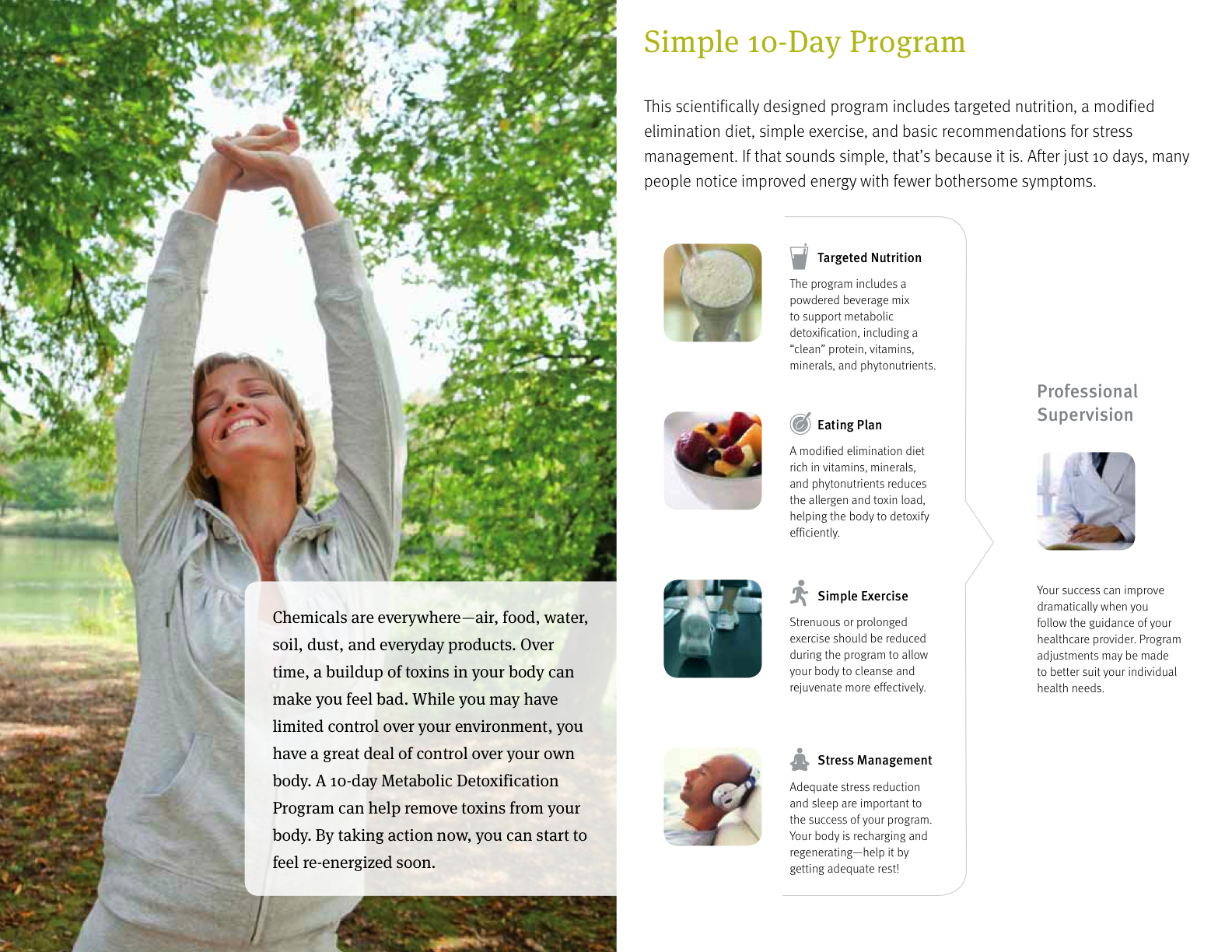 Chemicals are everywhere—air, food, water, soil, dust, and everyday products. Over time, a buildup of toxins in your body can make you feel bad. While you may have limited control over your environment, you have a great deal of control over your own body. A 10-day Metabolic Detoxification Program can help remove toxins from your body. By taking action now, you can start to feel re-energized soon.

Simple 10-Day Program

This scientifically designed program includes targeted nutrition, a modified elimination diet, simple exercise, and basic recommendations for stress management. If that sounds simple, that's because it is. After just 10 days, many people notice improved energy with fewer bothersome symptoms.

Targeted Nutrition

The program includes a powdered beverage mix to support metabolic detoxification, including a "clean" protein, vitamins, minerals, and phytonutrients.

Eating Plan

A modified elimination diet rich in vitamins, minerals, and phytonutrients reduces the allergen and toxin load, helping the body to detoxify efficiently.

Simple Exercise

Strenuous or prolonged exercise should be reduced during the program to allow your body to cleanse and rejuvenate more effectively.

Stress Management

Adequate stress reduction and sleep are important to the success of your program. Your body is recharging and regenerating—help it by getting adequate rest!

Professional Supervision

Your success can improve dramatically when you follow the guidance of your healthcare provider. Program adjustments may be made to better suit your individual health needs.