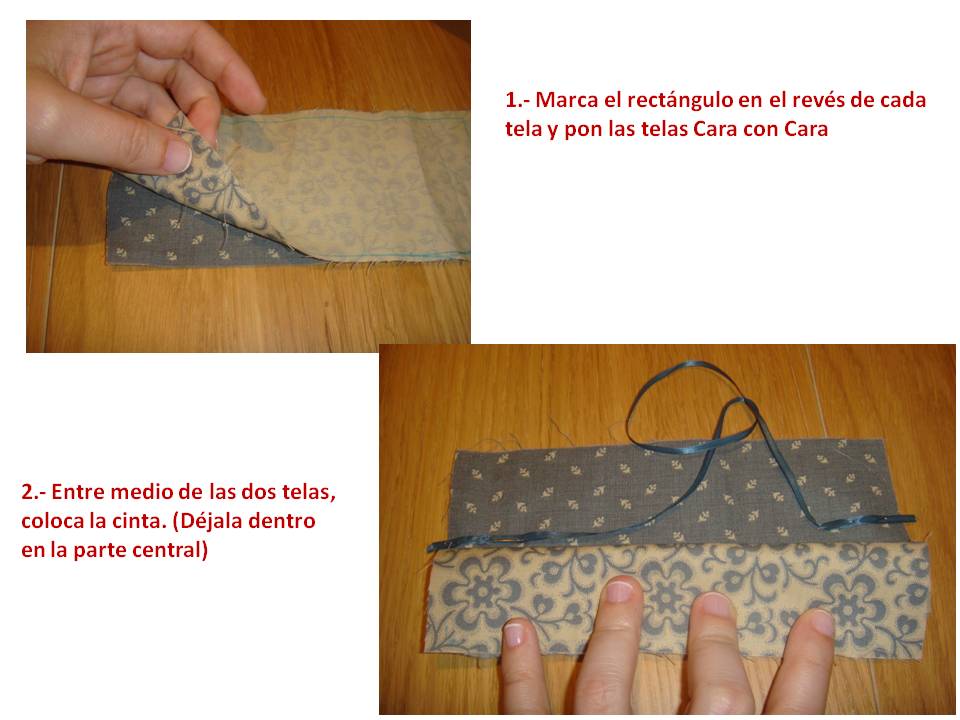 1.- Marca el rectángulo en el revés de cada tela y pon las telas Cara con Cara

2.- Entre medio de las dos telas, coloca la cinta. (Déjala dentro en la parte central)