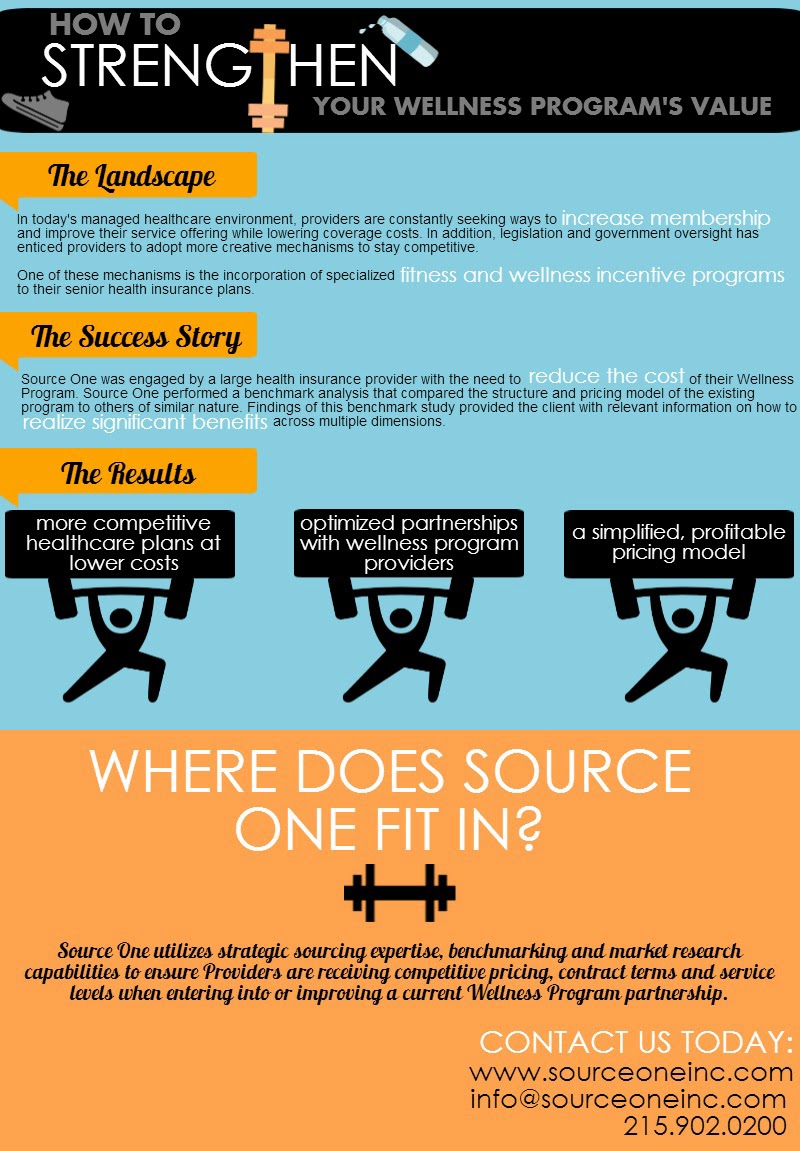 HOW TO STRENGTHEN YOUR WELLNESS PROGRAM'S VALUE

The Landscape

In today's managed healthcare environment, providers are constantly seeking ways to increase membership and improve their service offering while lowering coverage costs. In addition, legislation and government oversight has enticed providers to adopt more creative mechanisms to stay competitive.

One of these mechanisms is the incorporation of specialized fitness and wellness incentive programs to their senior health insurance plans.

The Success Story

Source One was engaged by a large health insurance provider with the need to reduce the cost of their Wellness Program. Source One performed a benchmark analysis that compared the structure and pricing model of the existing program to others of similar nature. Findings of this benchmark study provided the client with relevant information on how to realize significant benefits across multiple dimensions.

The Results

more competitive healthcare plans at lower costs

optimized partnerships with wellness program providers

a simplified, profitable pricing model

WHERE DOES SOURCE ONE FIT IN?

Source One utilizes strategic sourcing expertise, benchmarking and market research capabilities to ensure Providers are receiving competitive pricing, contract terms and service levels when entering into or improving a current Wellness Program partnership.

CONTACT US TODAY:
www.sourceoneinc.com
info@sourceoneinc.com
215.902.0200