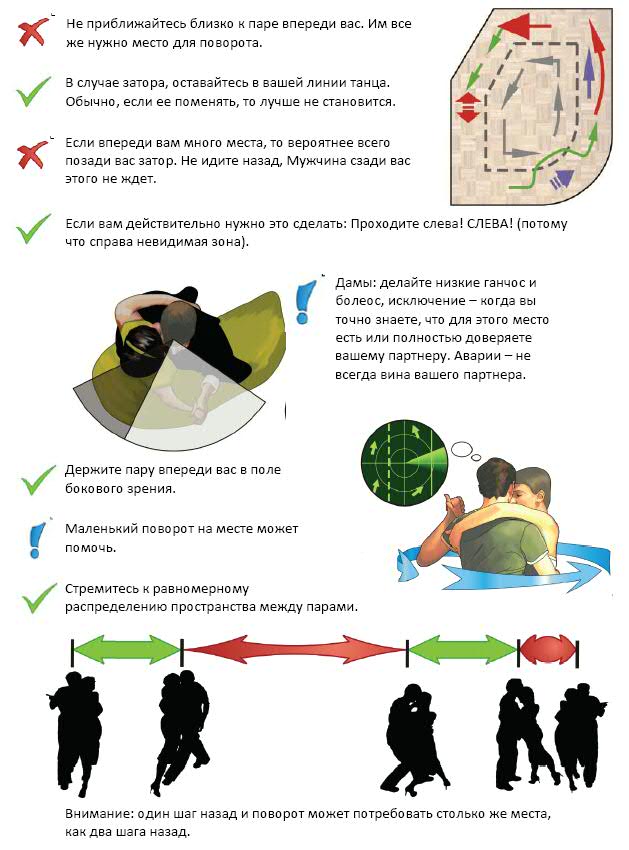 Не приближайтесь близко к паре впереди вас. Им все же нужно место для поворота.

В случае затора, оставайтесь в вашей линии танца. Обычно, если ее поменять, то лучше не становится.

Если впереди вам много места, то вероятнее всего позади вас затор. Не идите назад, Мужчина сзади вас этого не ждет.

Если вам действительно нужно это сделать: Проходите слева! СЛЕВА! (потому что справа невидимая зона).

Дамы: делайте низкие ганчос и болеос, исключение – когда вы точно знаете, что для этого место есть или полностью доверяете вашему партнеру. Аварии – не всегда вина вашего партнера.

Держите пару впереди вас в поле бокового зрения.

Маленький поворот на месте может помочь.

Стремитесь к равномерному распределению пространства между парами.

Внимание: один шаг назад и поворот может потребовать столько же места, как два шага назад.